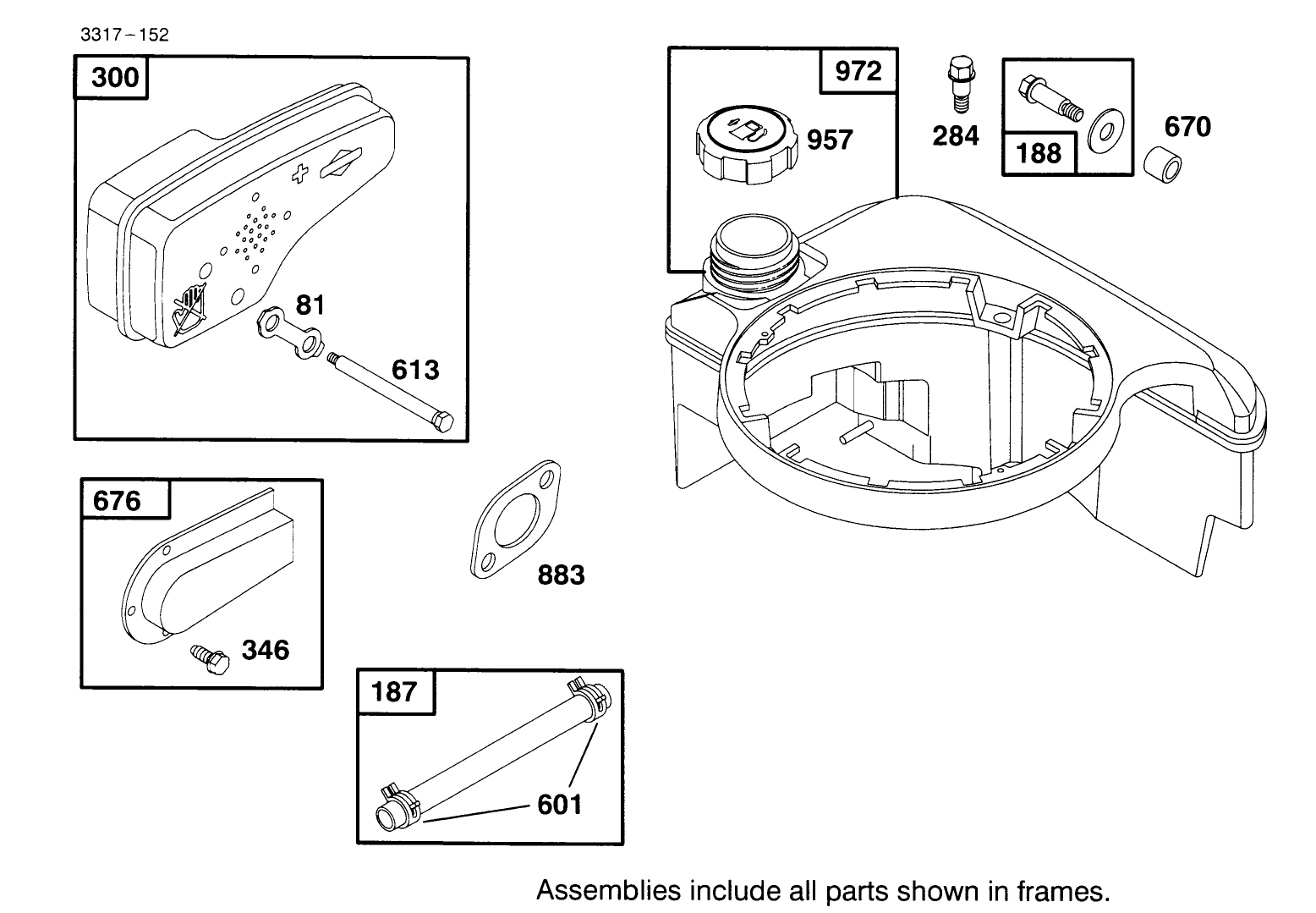 3317 – 152

300

81

613

972

957

284

188

670

676

346

883

187

601

Assemblies include all parts shown in frames.