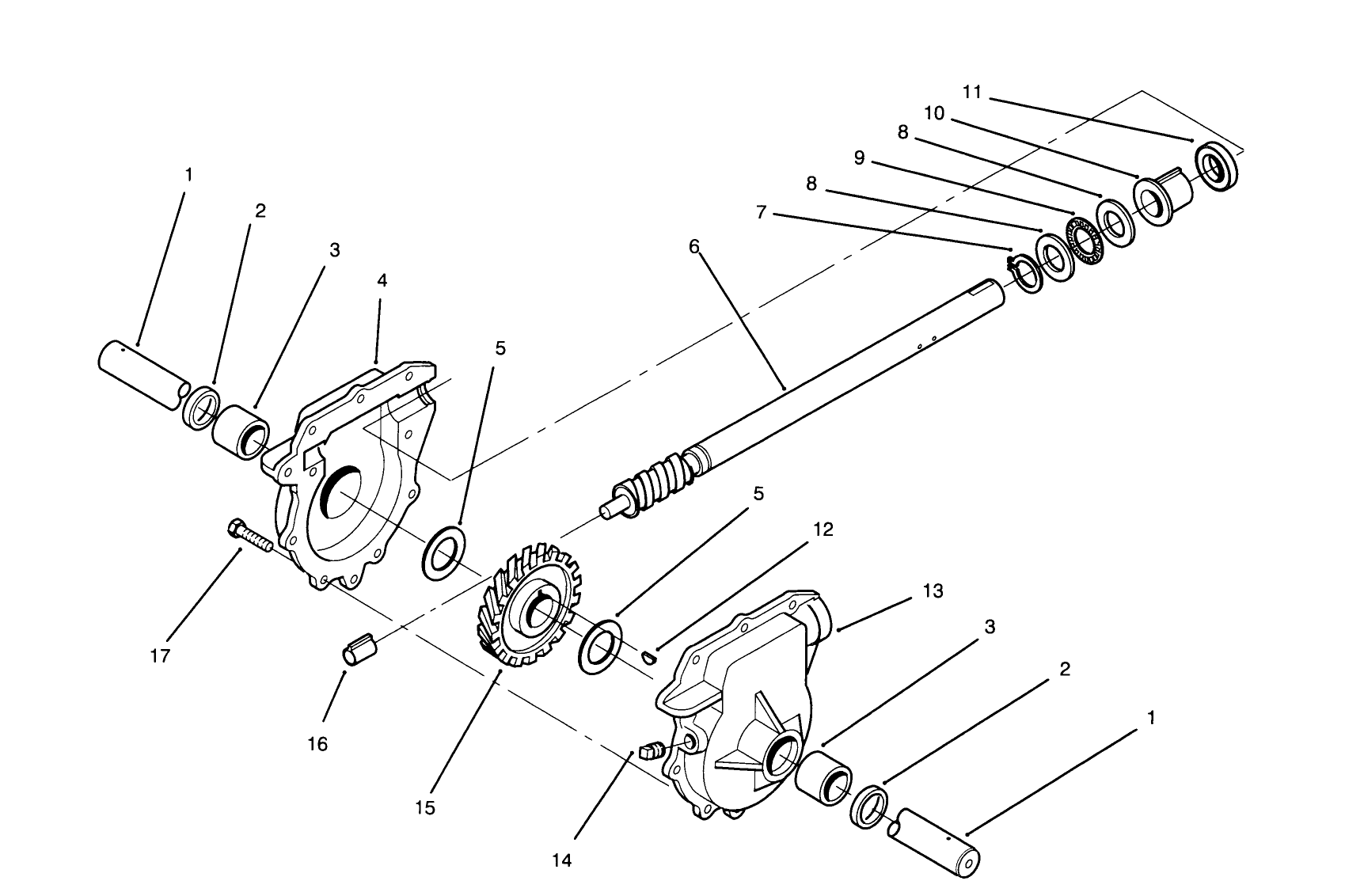 11
10
8
9
8
7
6
1
2
3
4
5
5
12
13
3
2
1
17
16
15
14