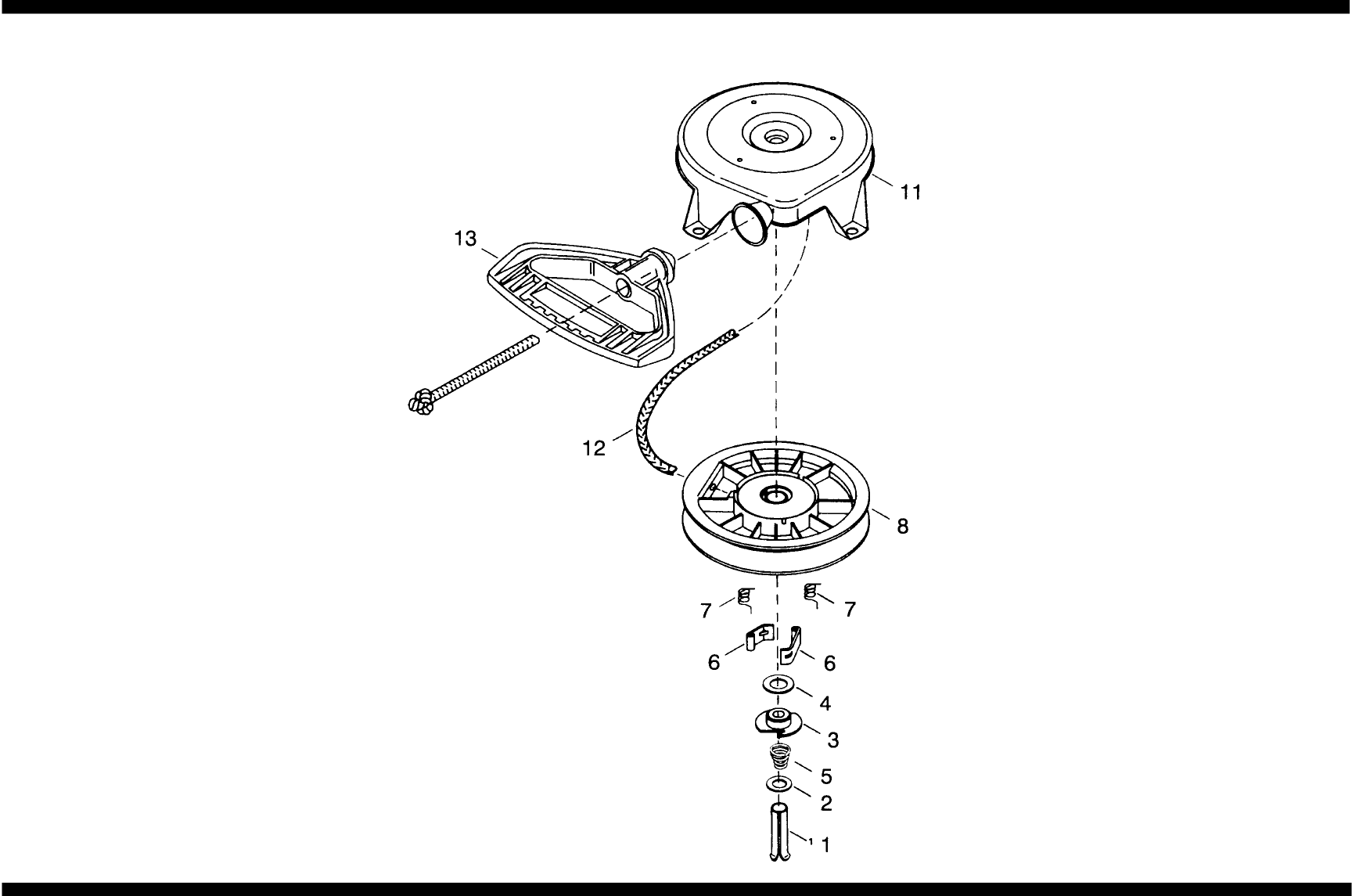 11
13
12
8
7
7
6
6
4
3
5
2
1