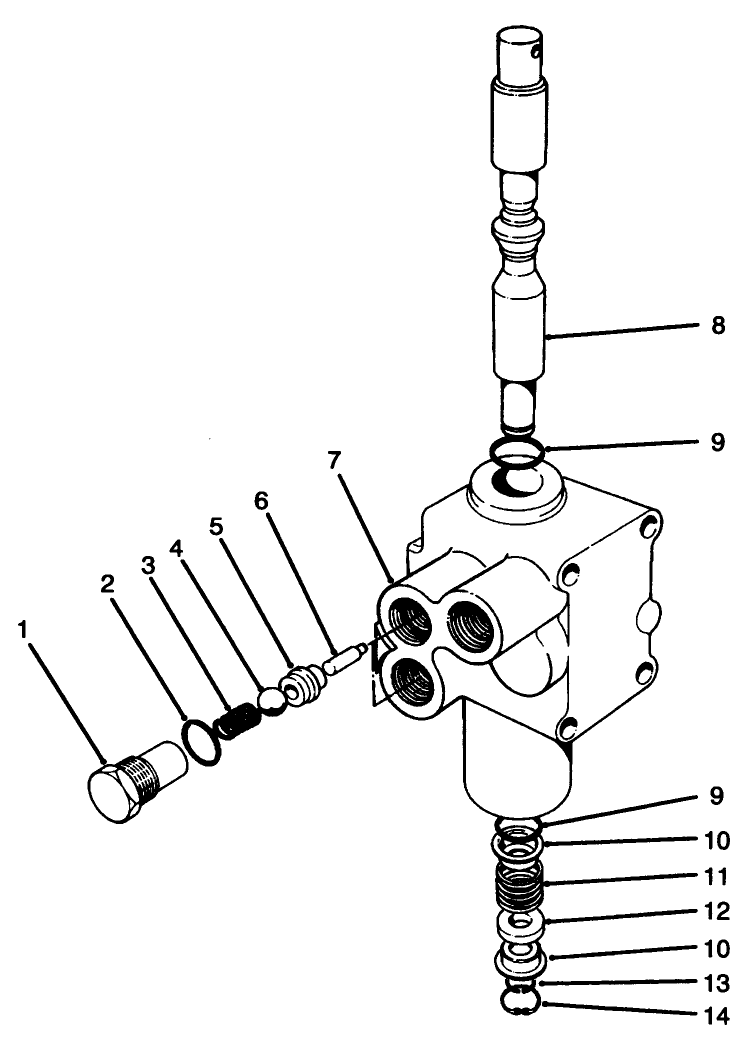 8
9
7
6
5
4
3
2
1
9
10
11
12
10
13
14