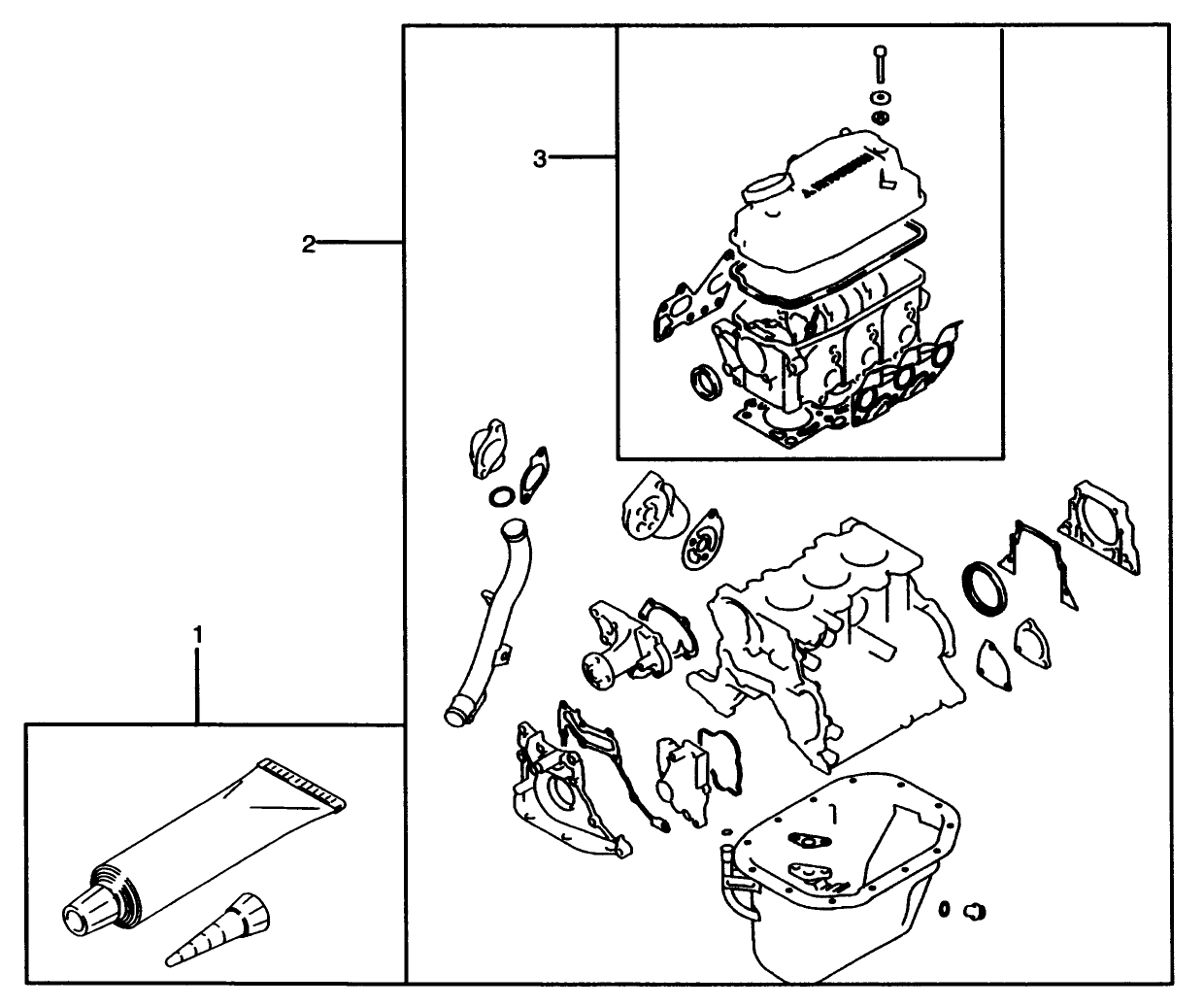 3

2

1