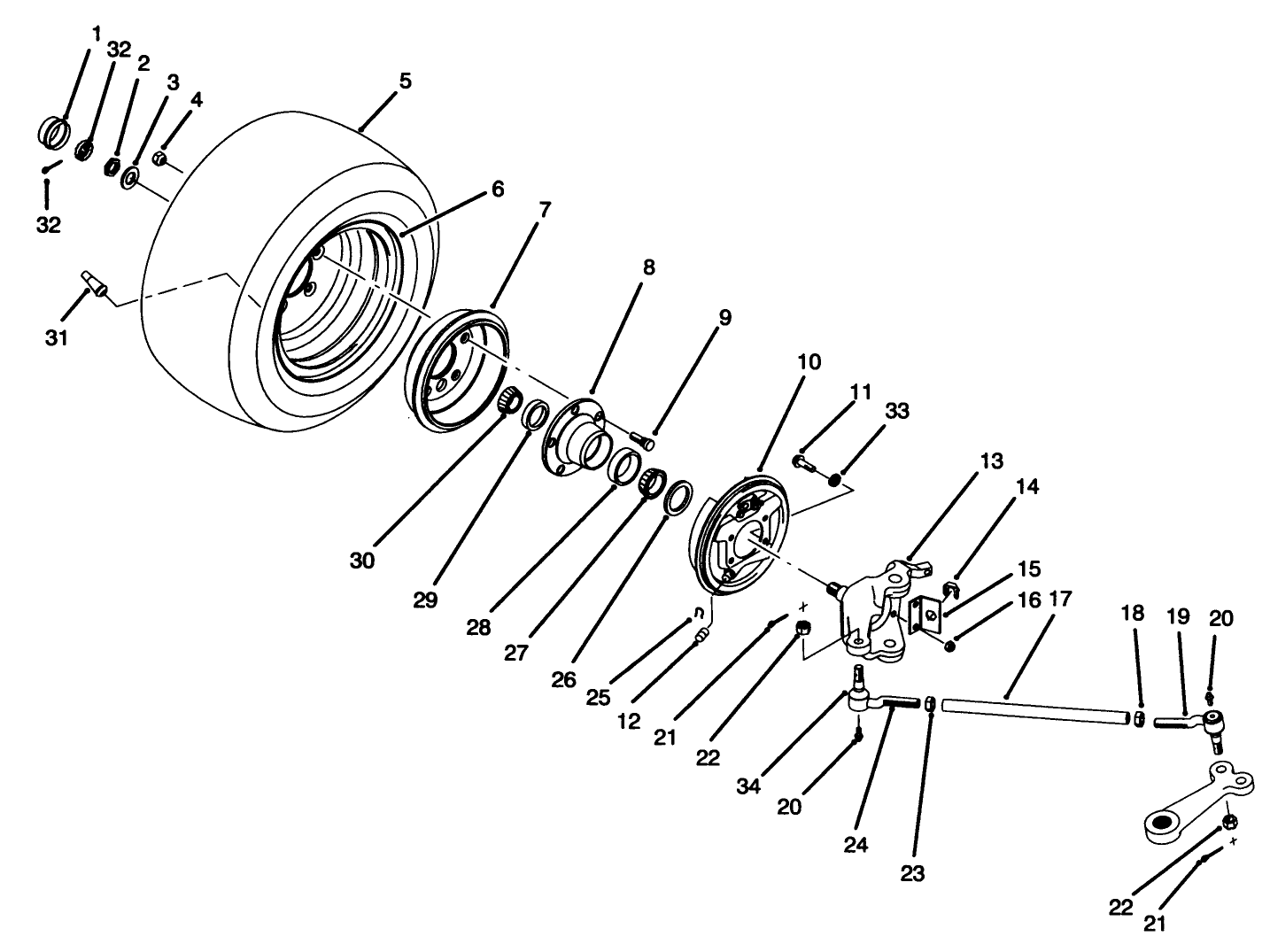 1
32
2
3
4
5
32
6
7
31
8
9
10
11
33
13
14
15
16
17
18
19
20
30
29
28
27
26
25
12
21
22
34
20
24
23
22
21