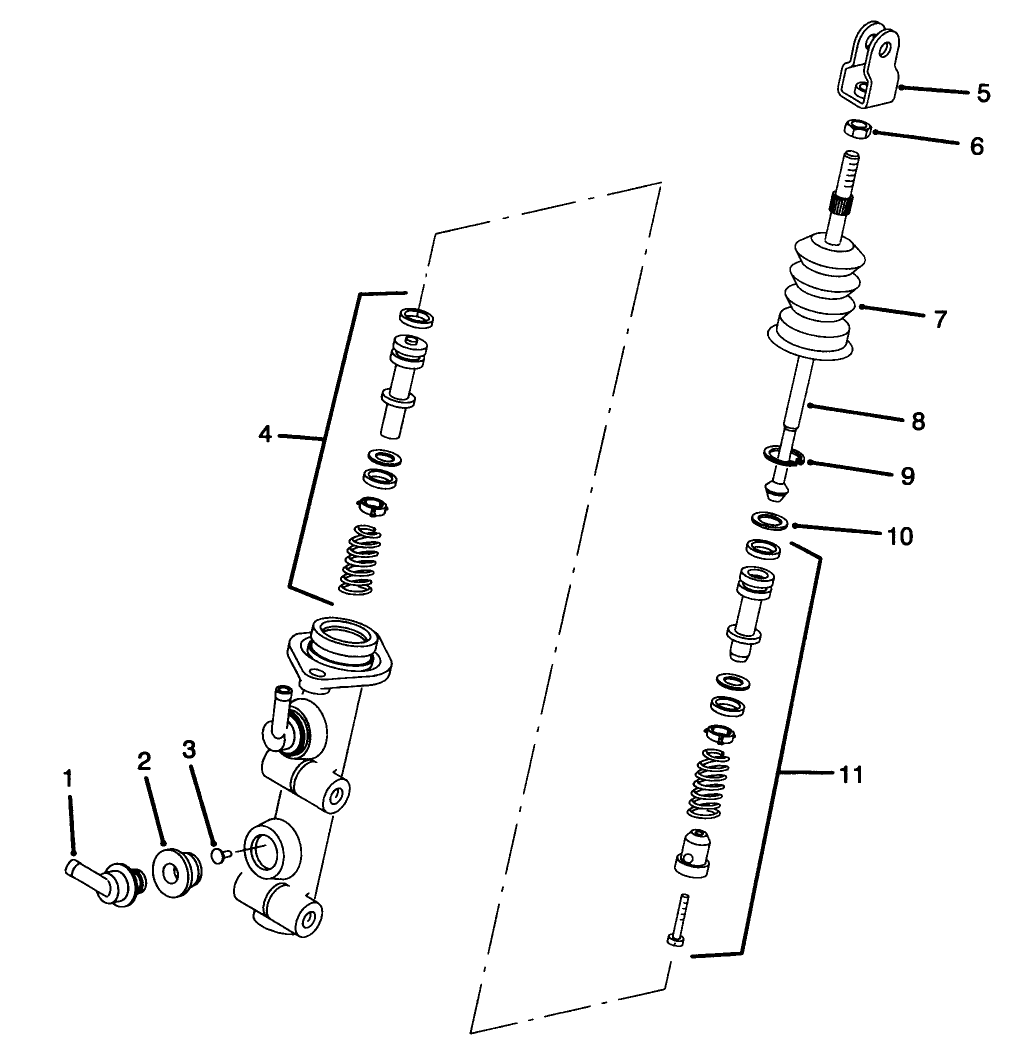 5
6
7
8
9
10
4
11
1
2
3