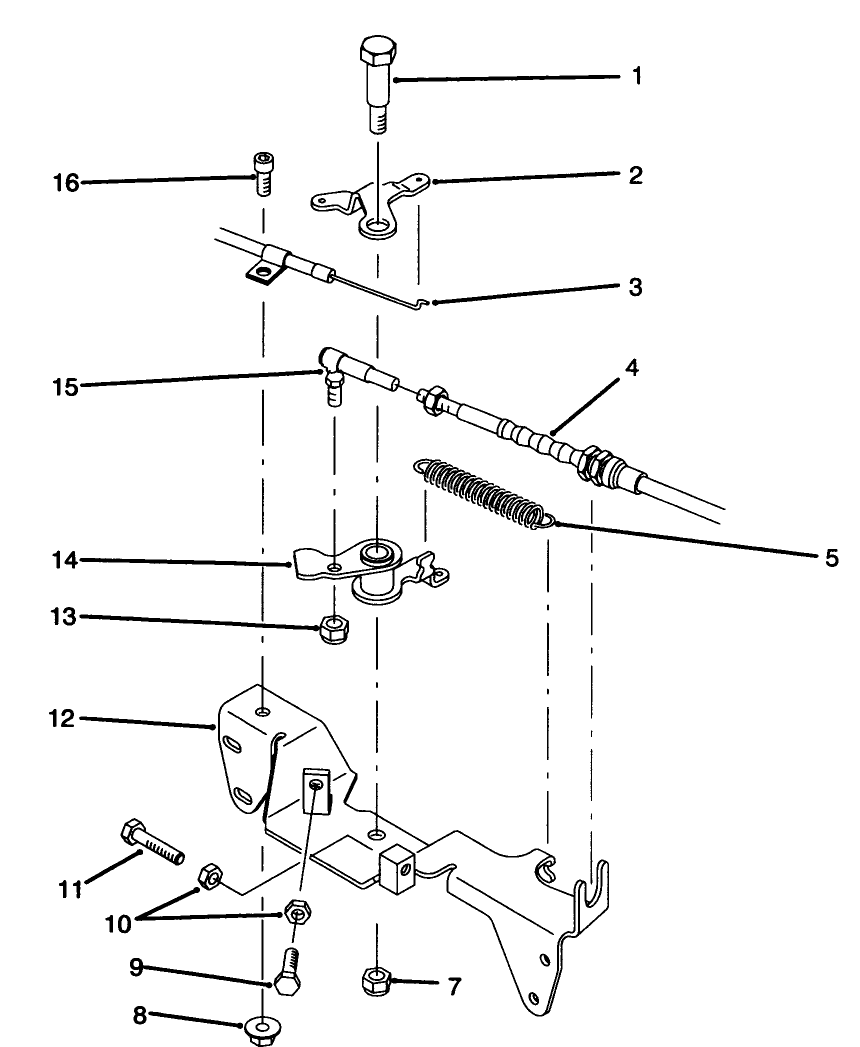 1
16
2
3
15
4
5
14
13
12
11
10
9
7
8