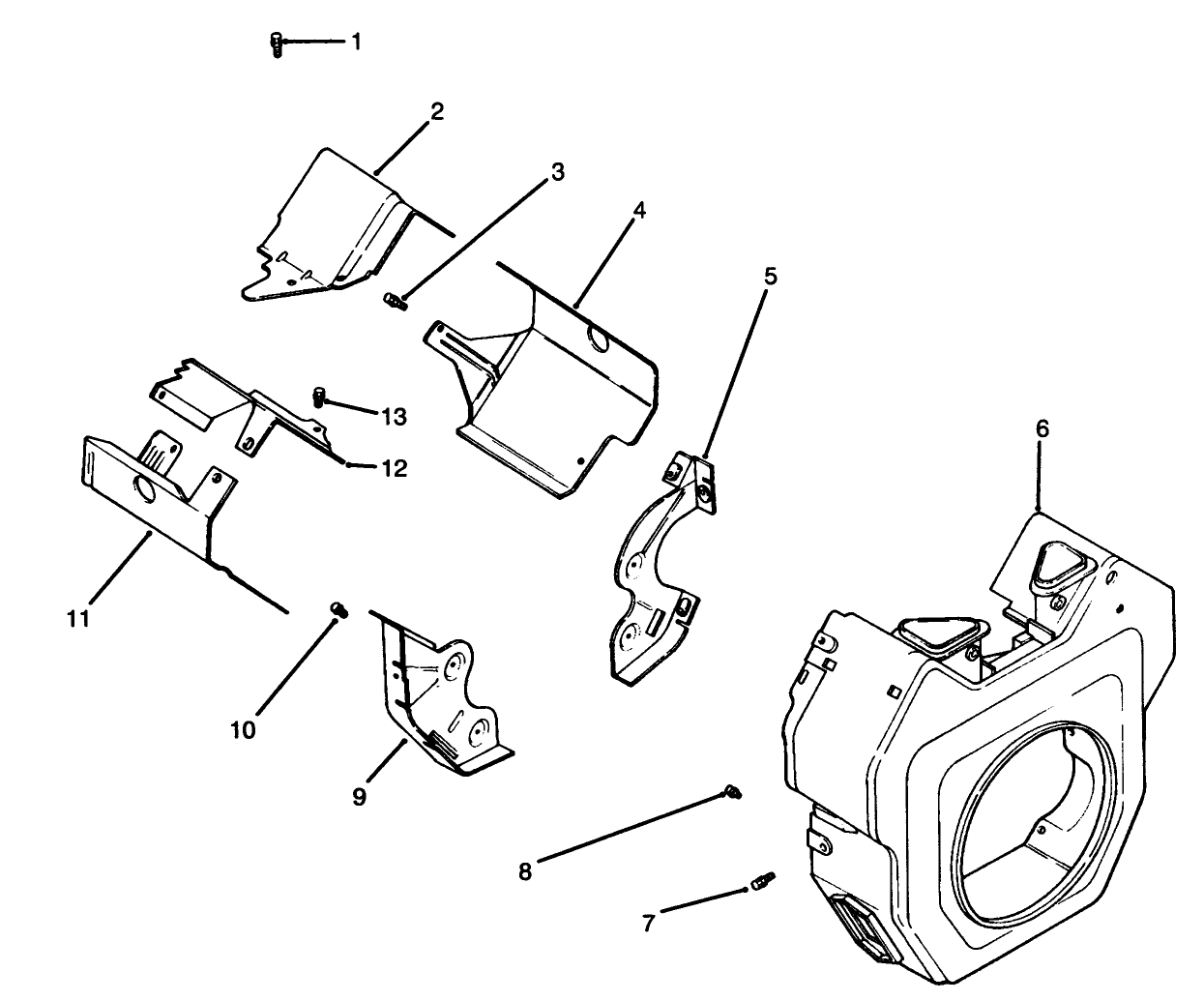 1
2
3
4
5
13
12
6
11
10
9
8
7