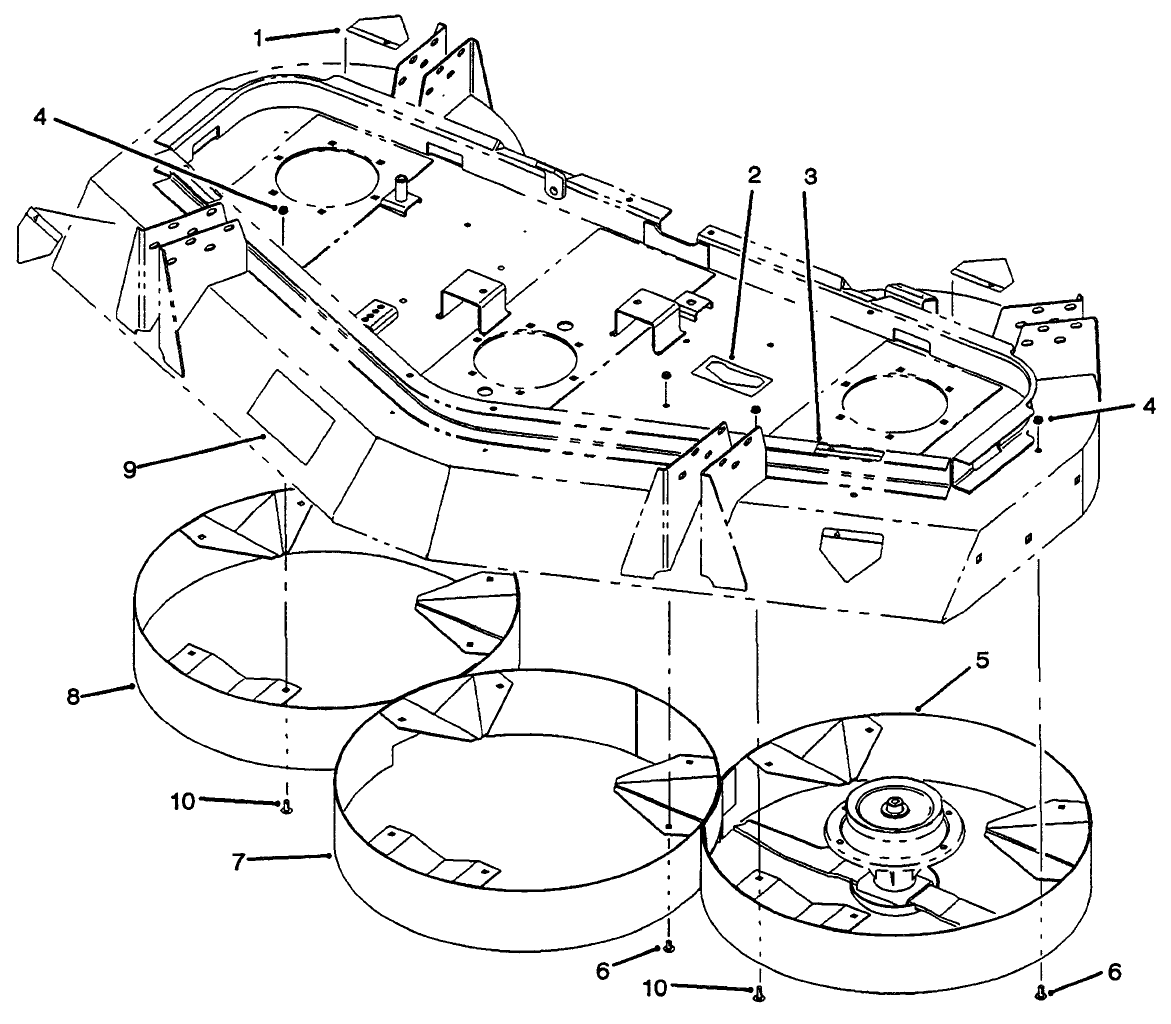 1
4
2
3
4
9
5
8
10
7
6
10
6