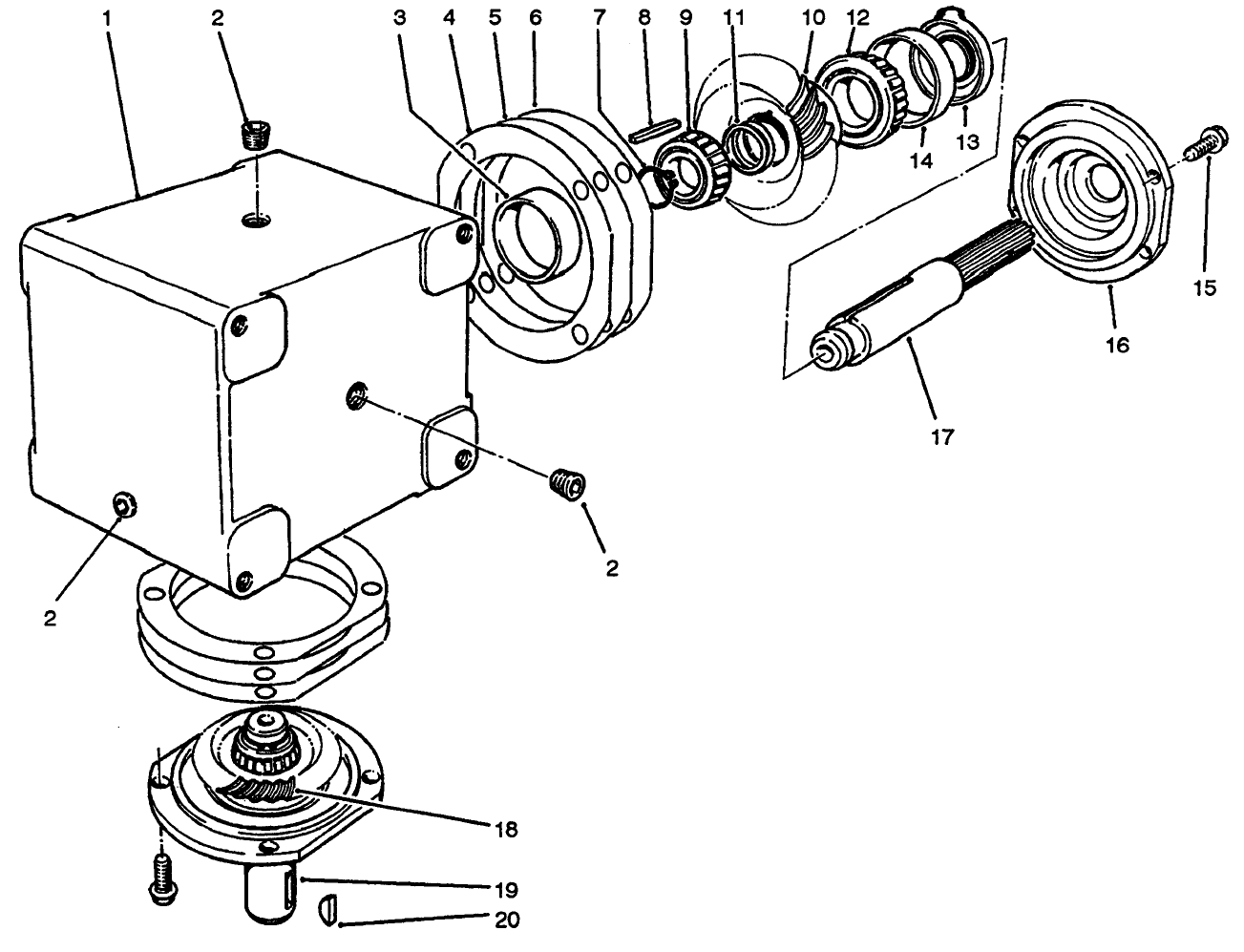 1
2
3
4
5
6
7
8
9
11
10
12
14
13
15
16
17
2
2
18
19
20