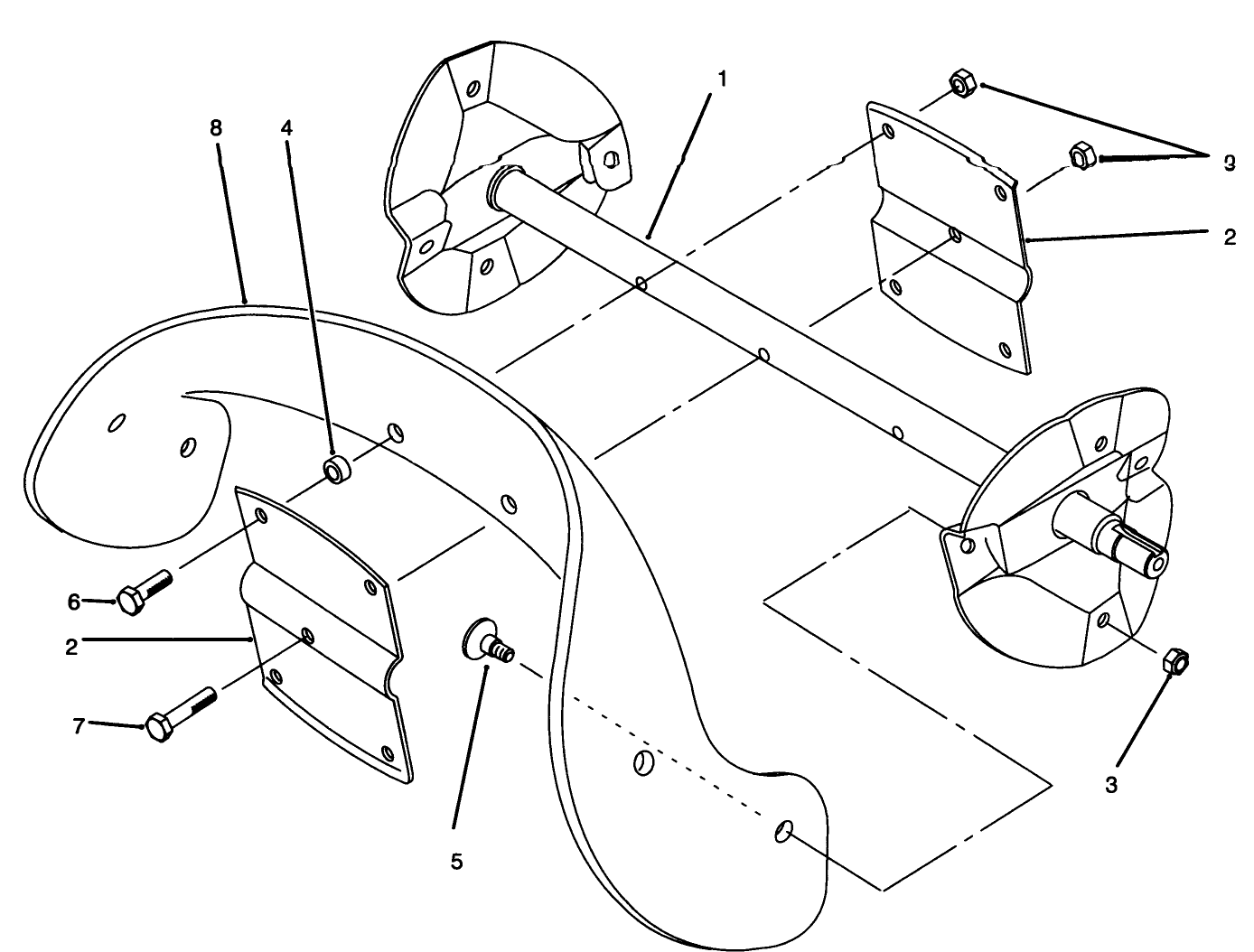 1
8
4
3
2
6
2
7
5
3