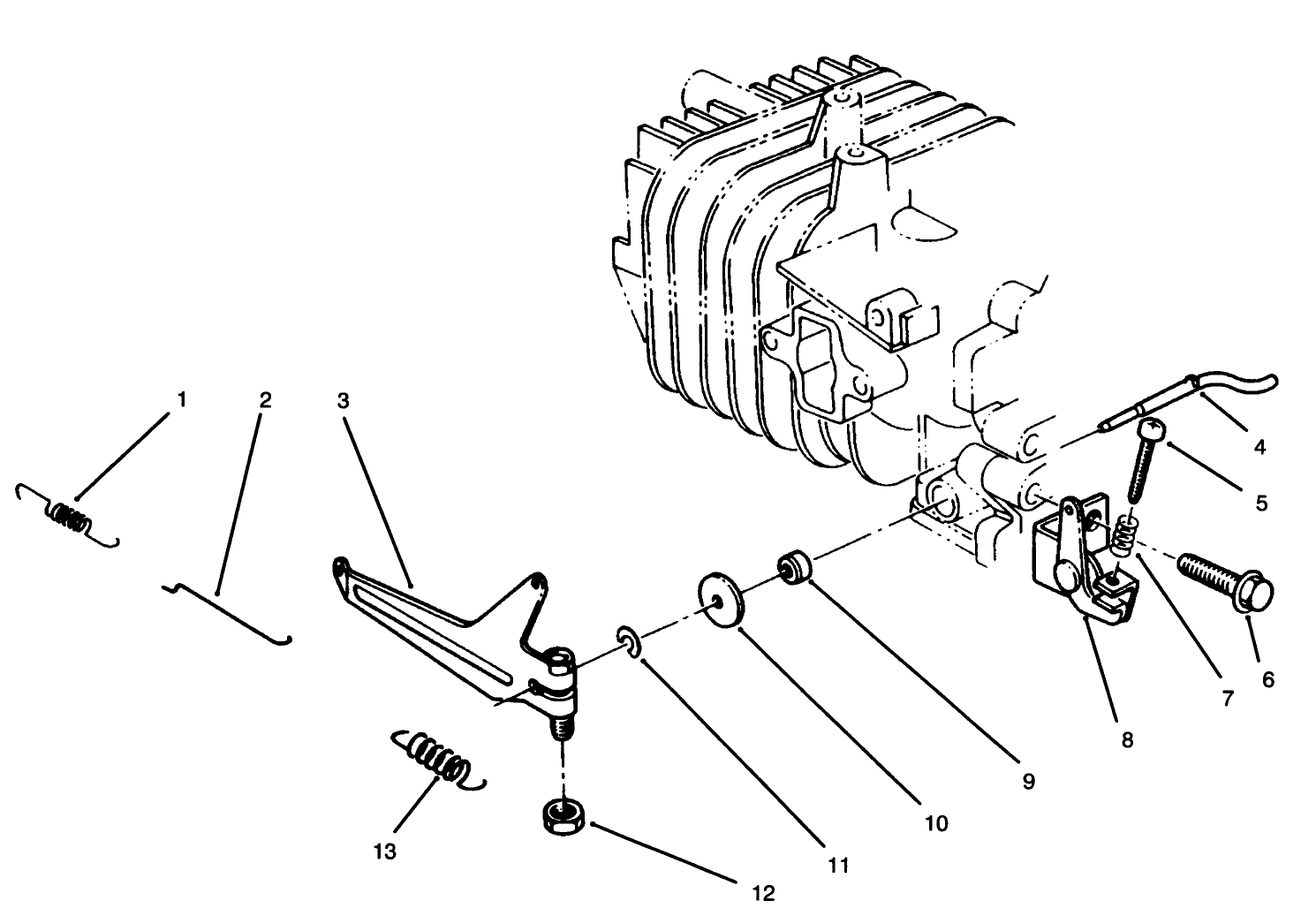 1
2
3
4
5
6
7
8
9
10
11
12
13