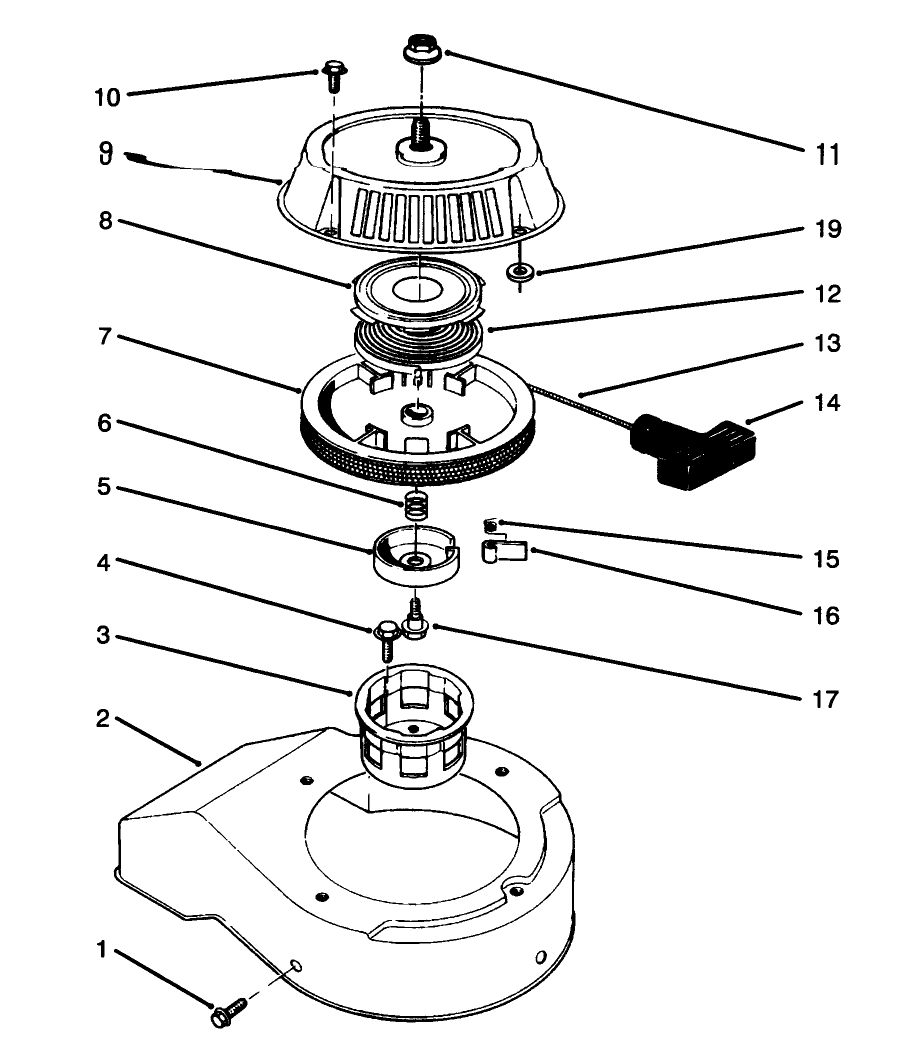 10
9
8
7
6
5
4
3
2
1
11
19
12
13
14
15
16
17