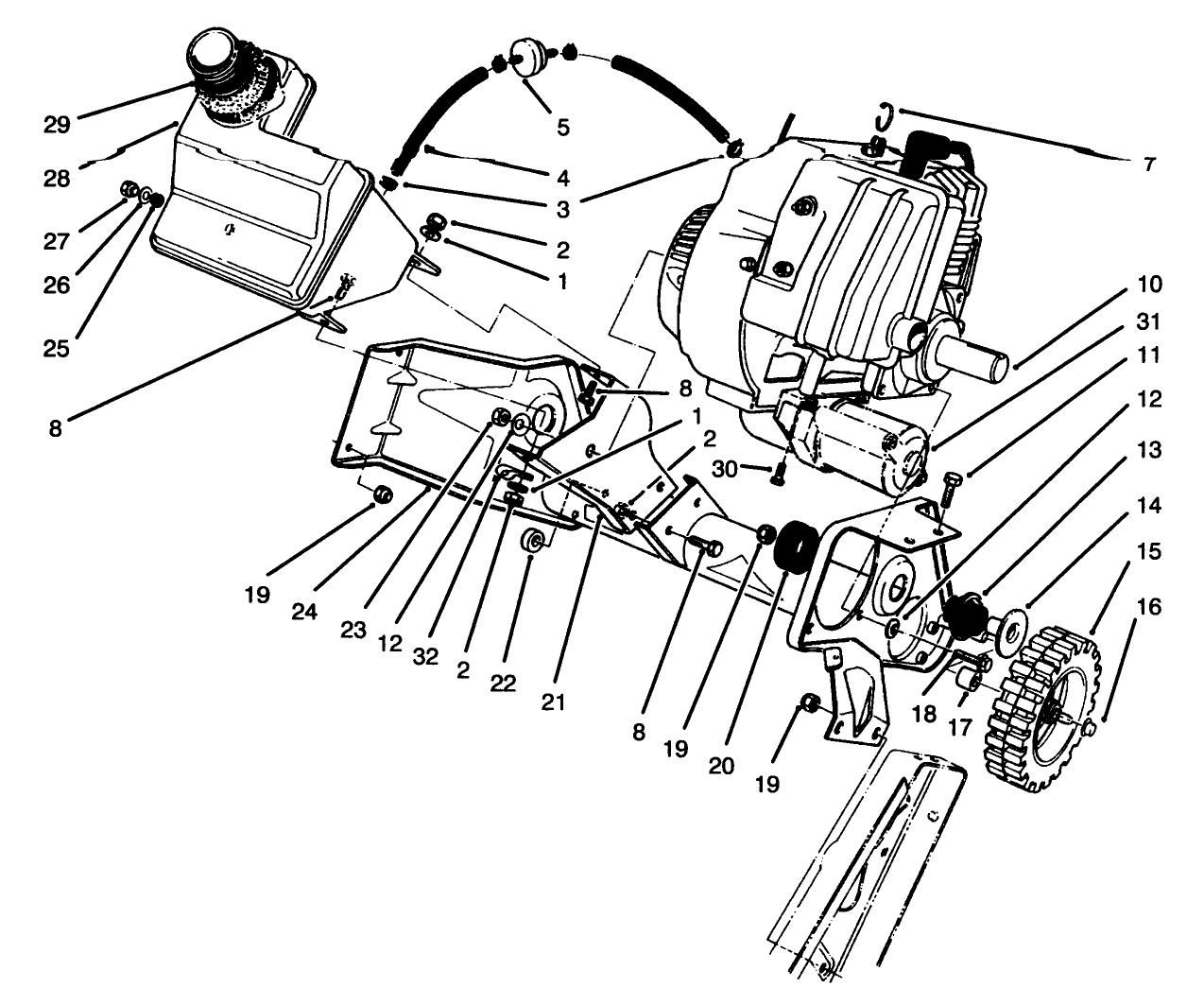 29
28
27
26
25
8
5
4
3
2
1
7
10
31
11
12
13
14
15
16
8
1
2
30
19
24
23
12
32
2
22
21
8
19
20
19
18
17