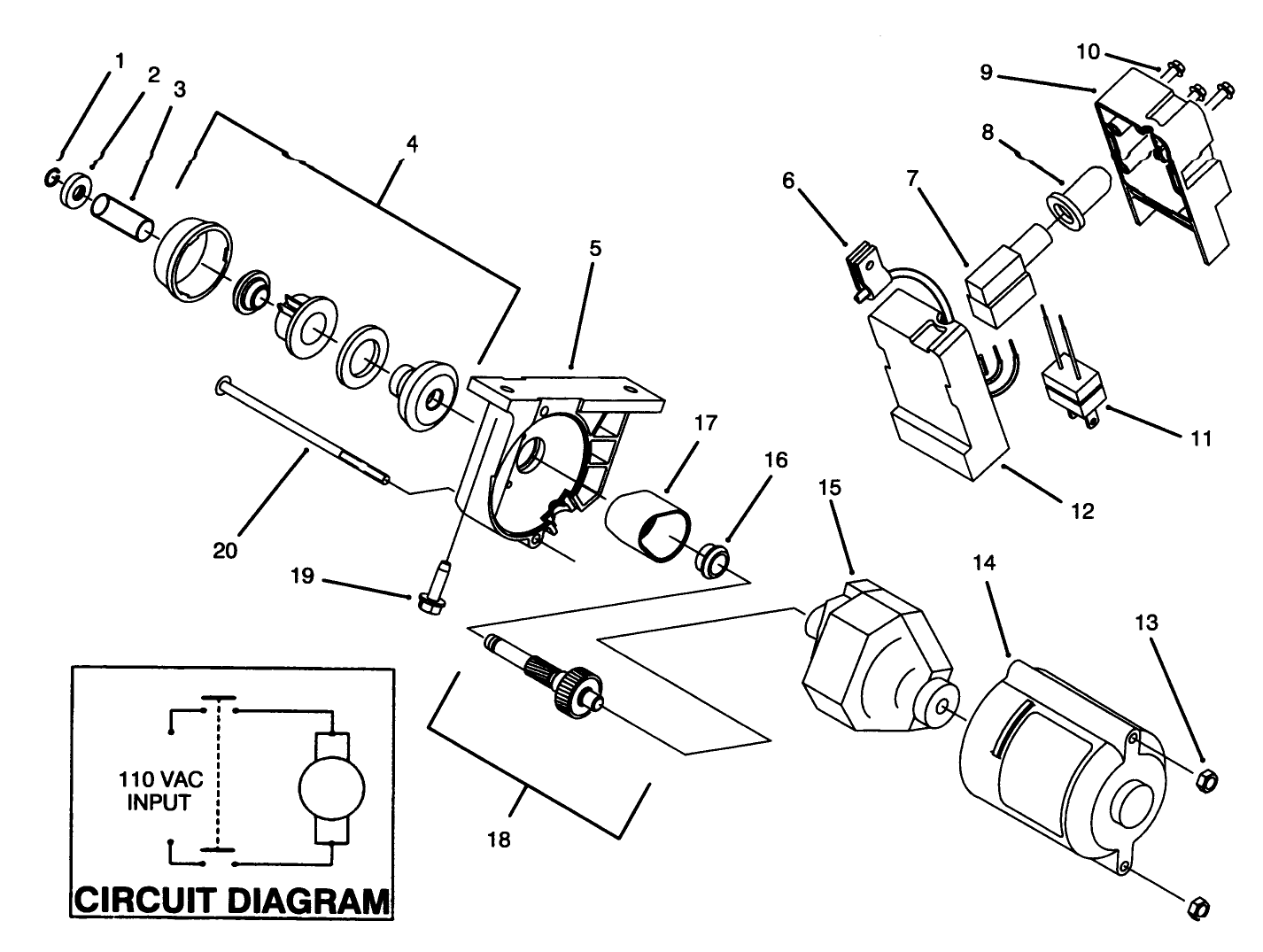 1
2
3
4
5
6
7
8
9
10
11
12
13
14
15
16
17
18
19
20

110 VAC
INPUT

CIRCUIT DIAGRAM