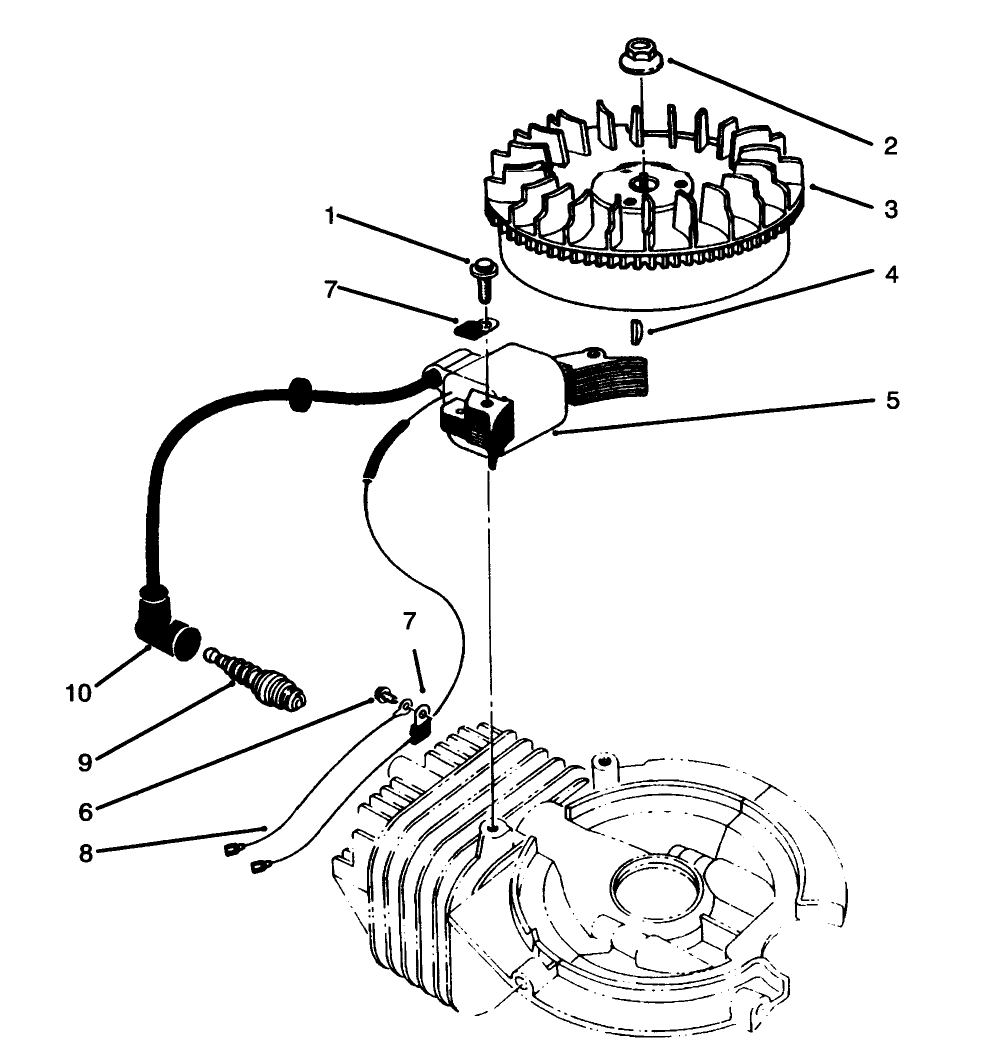 2
3
1
4
7
5
7
10
9
6
8