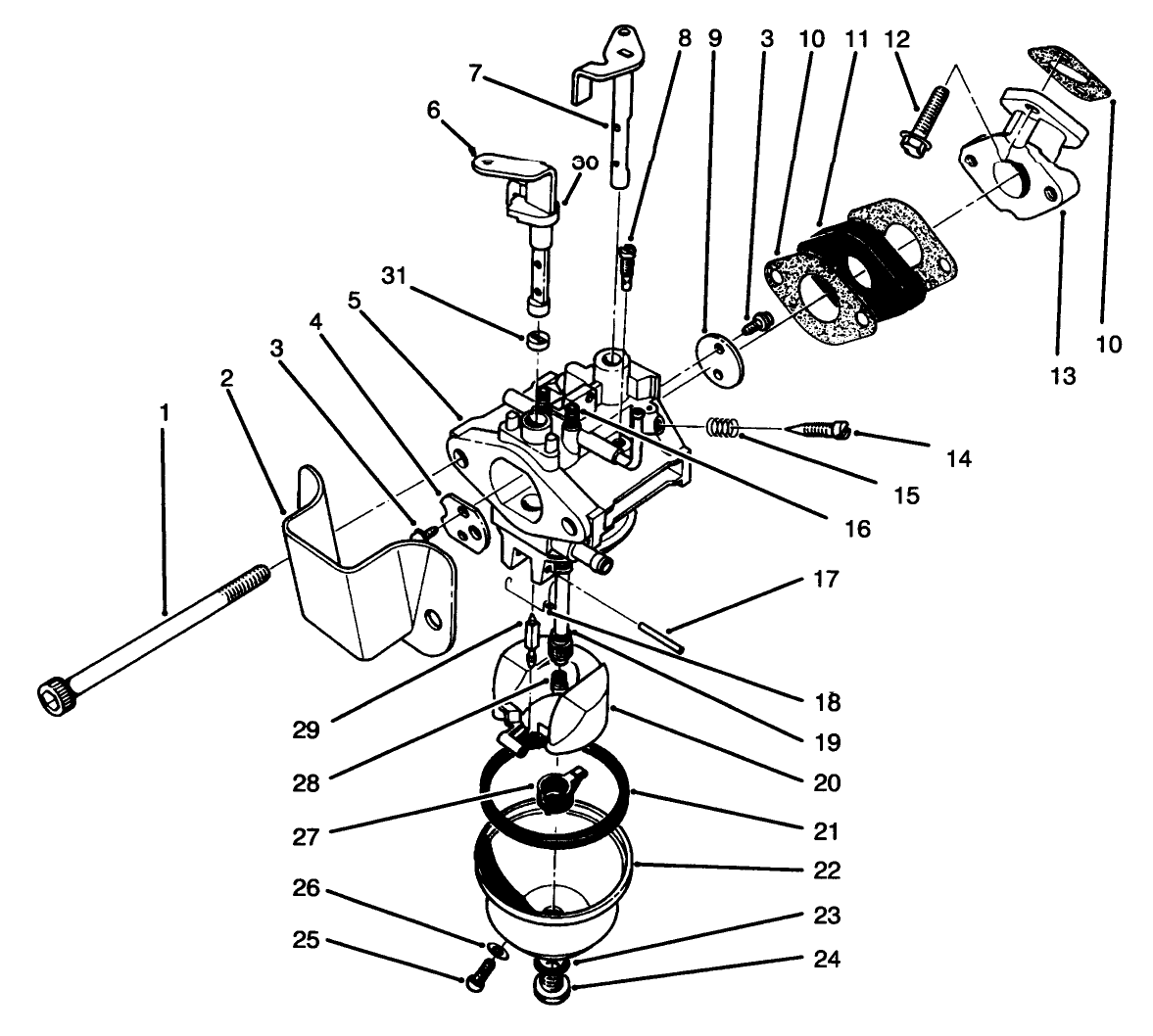 8
9
3
10
11
12
7
6
30
31
5
4
3
2
1
10
13
14
15
16
17
18
19
20
21
22
23
24
29
28
27
26
25