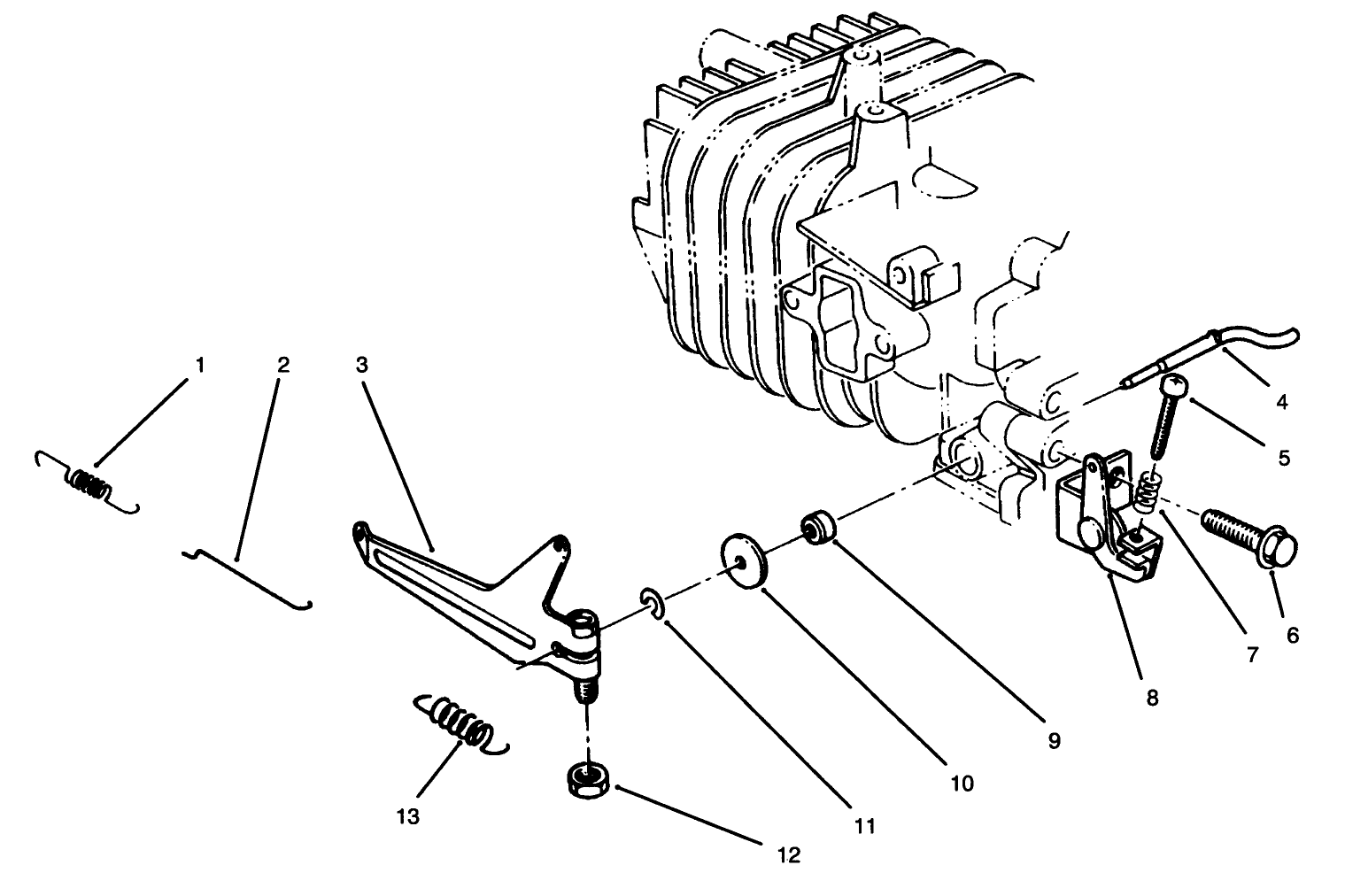 1
2
3
4
5
6
7
8
9
10
11
12
13