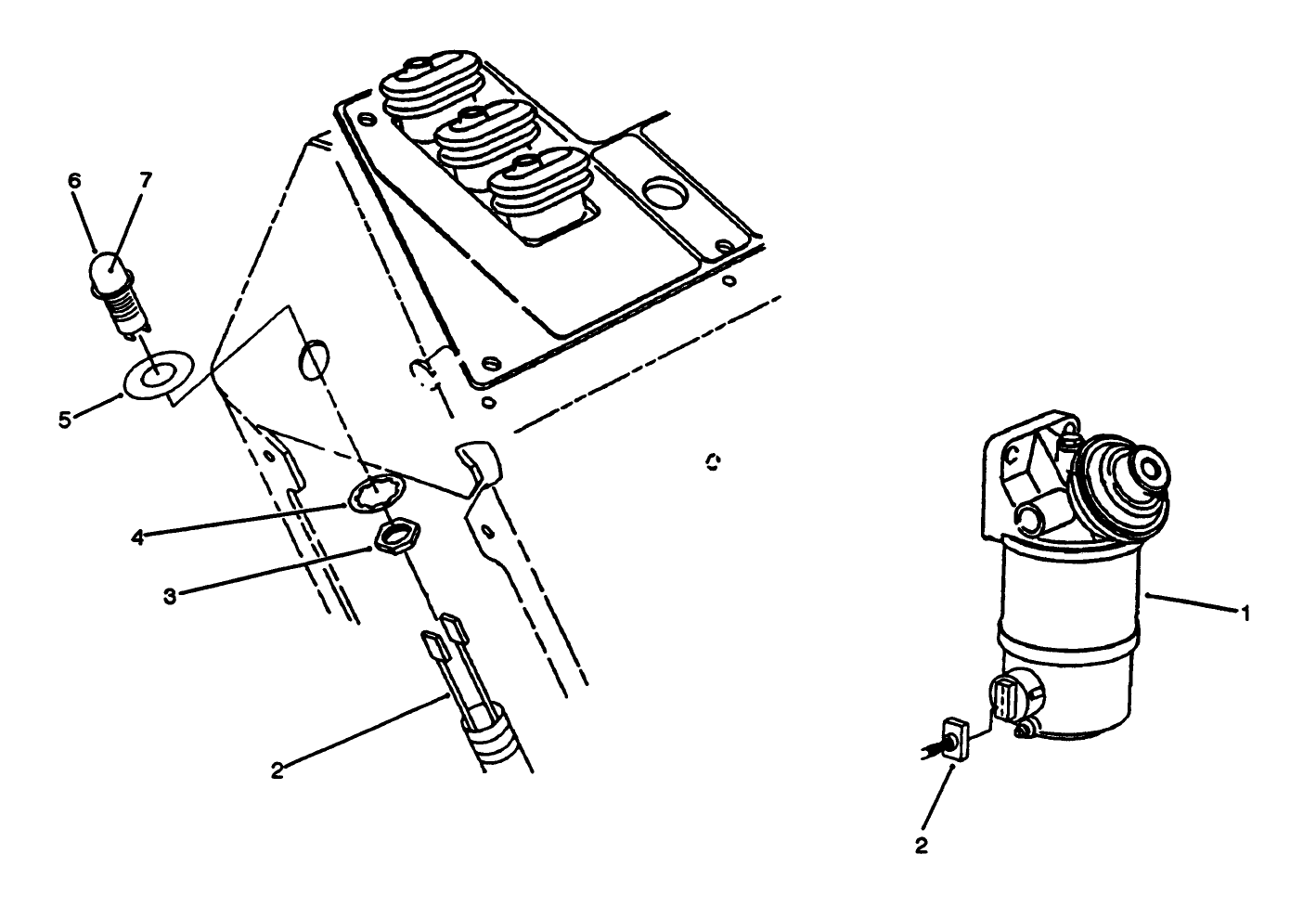 6
7
5
4
3
2
1
2