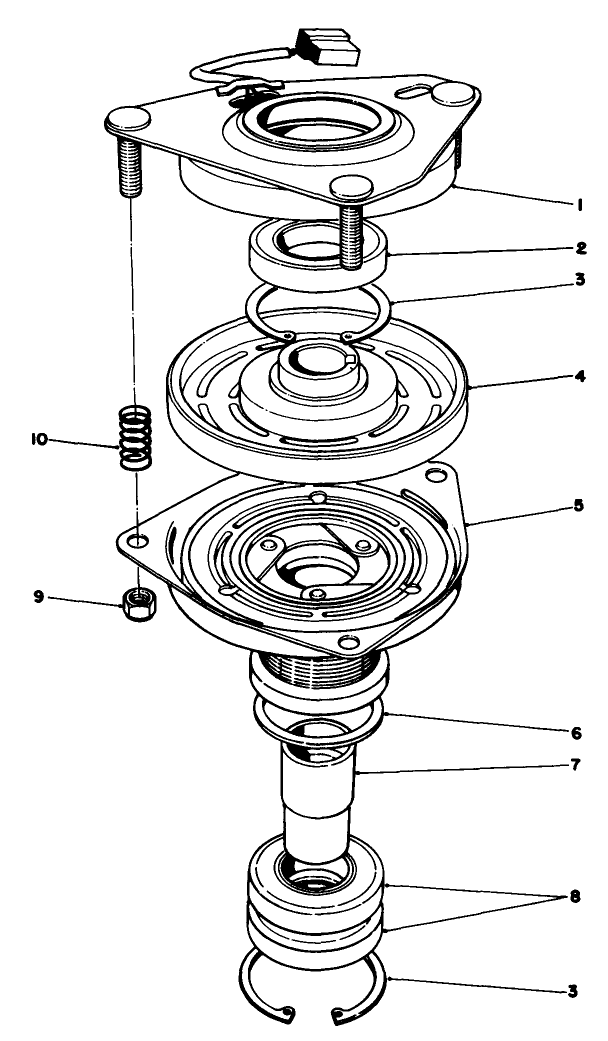 1
2
3
4
10
5
9
6
7
8
3