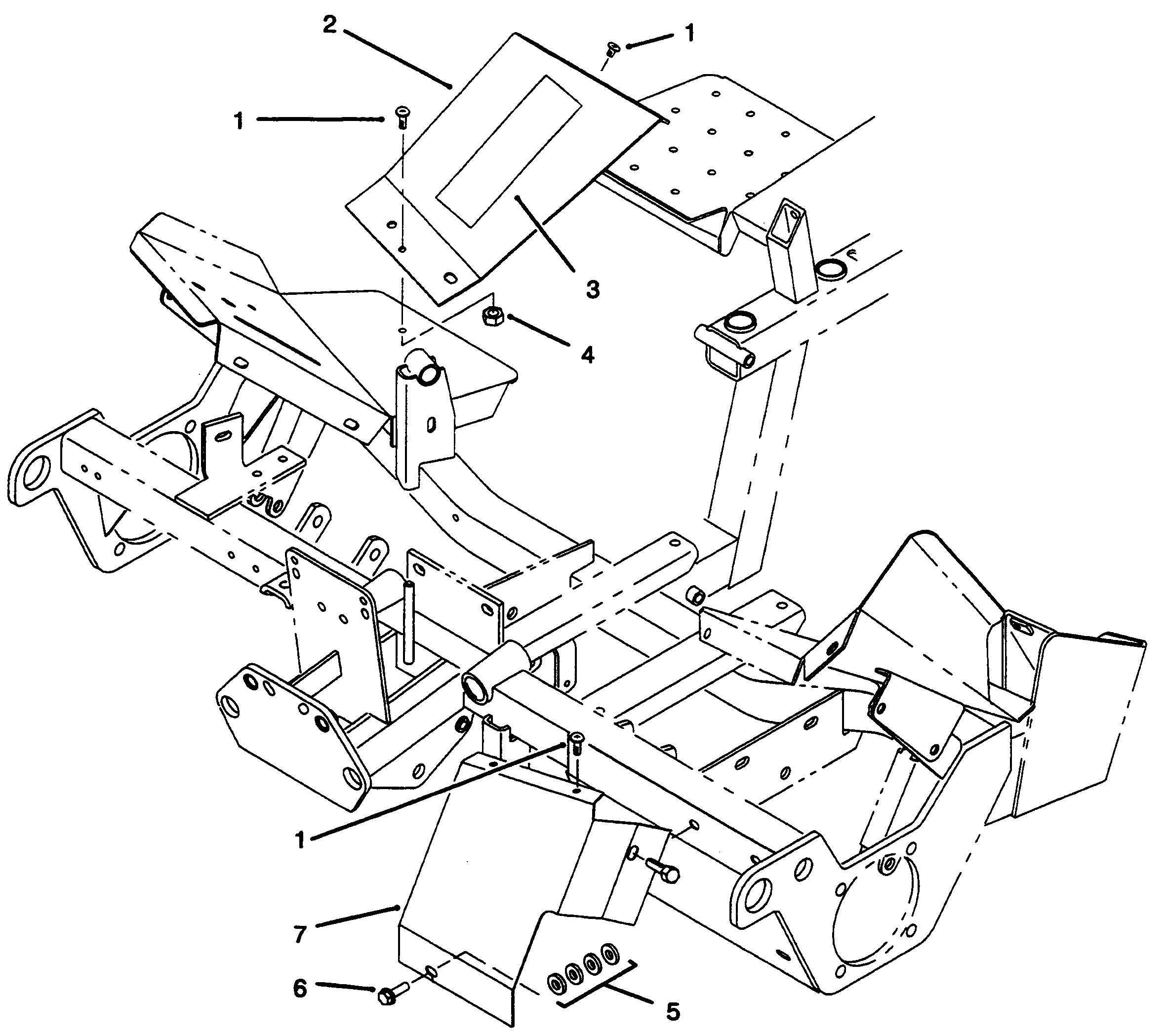 2
1
1
3
4
1
7
6
5