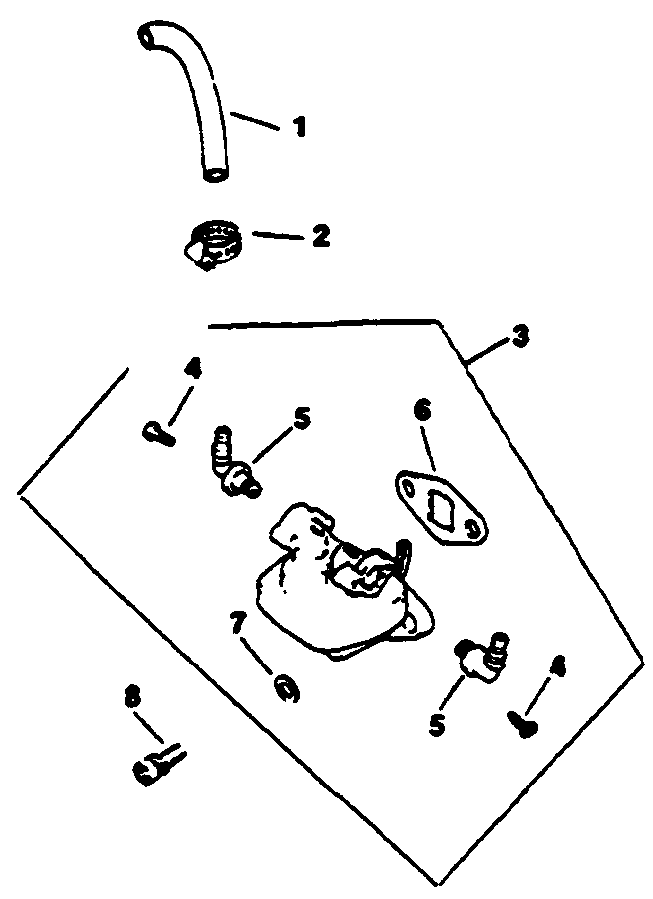 1
2
3
4
5
6
7
5
4
8