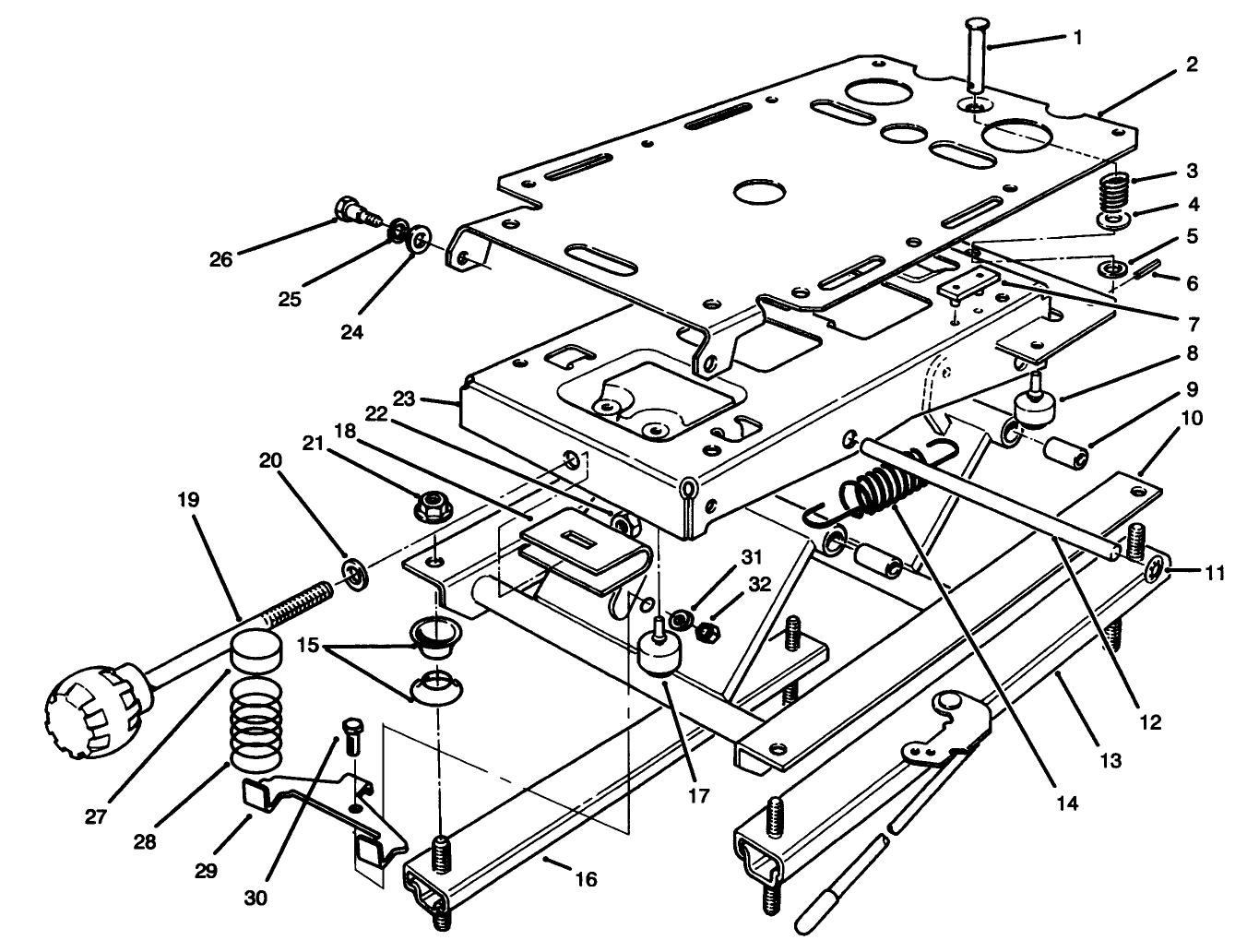 1
2
3
4
5
6
7
8
9
10
11
12
13
14
15
16
17
18
19
20
21
22
23
24
25
26
27
28
29
30
31
32