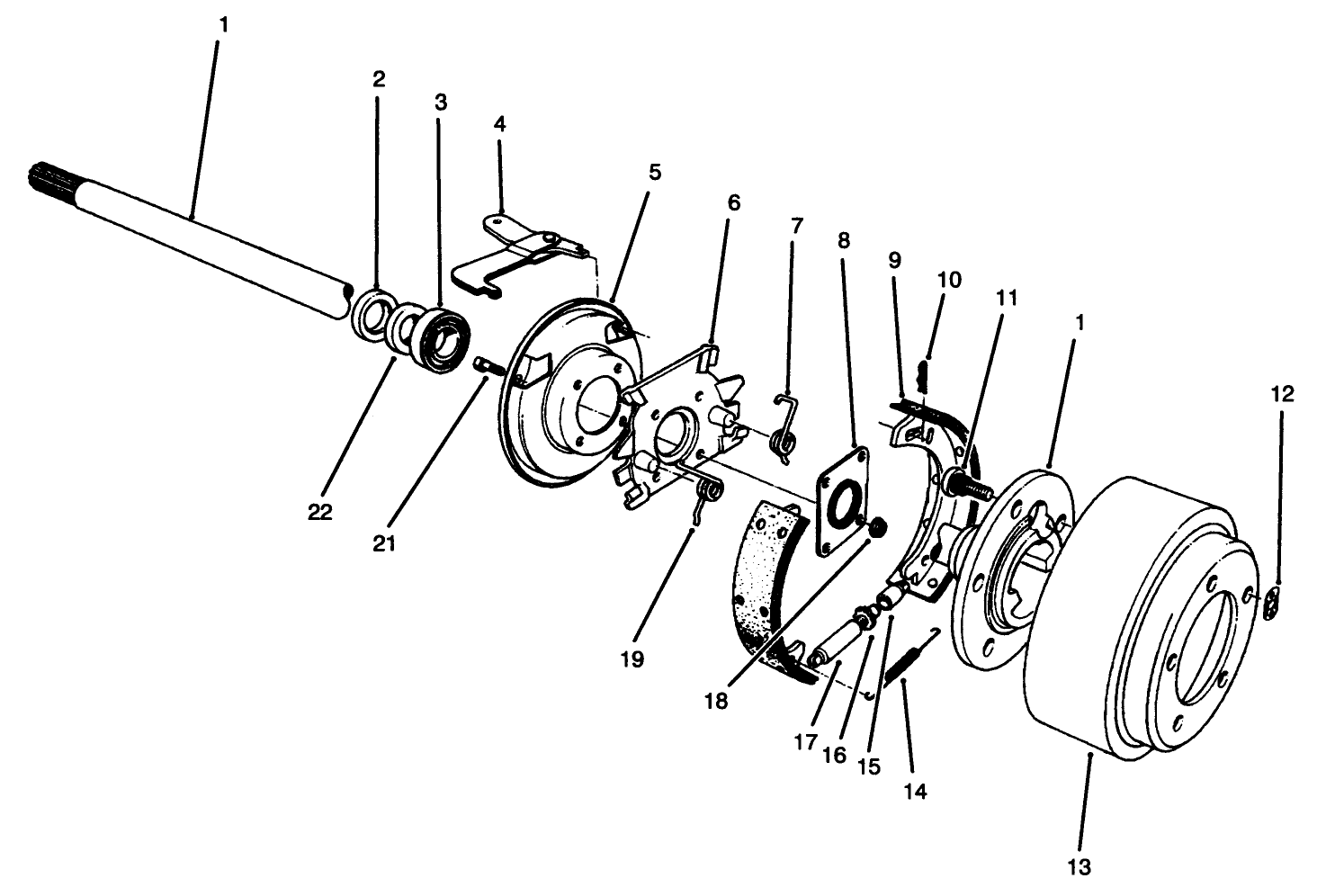 1
2
3
4
5
6
7
8
9
10
11
1
12
22
21
19
18
17
16
15
14
13