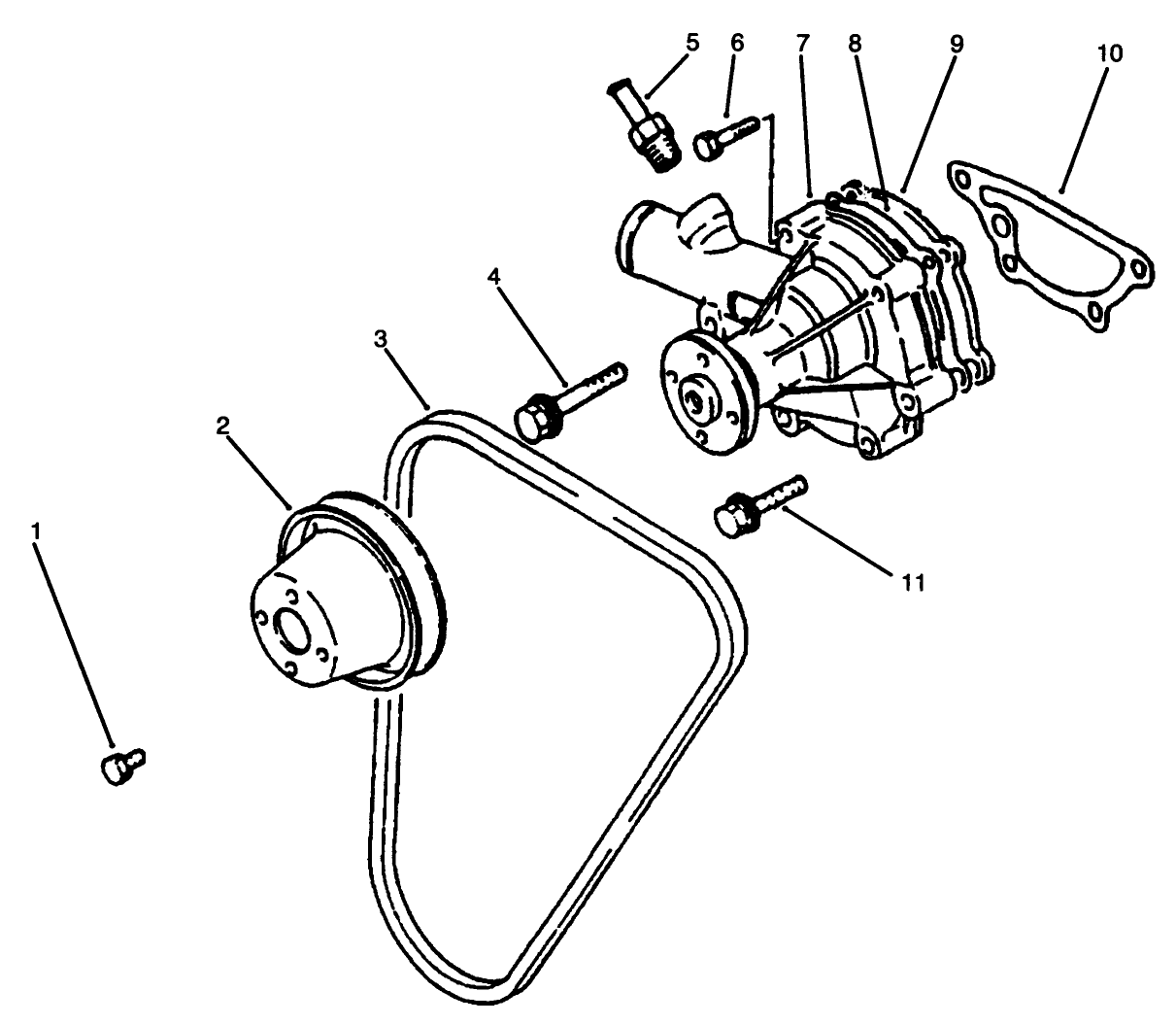 5
6
7
8
9
10
4
3
2
1
11