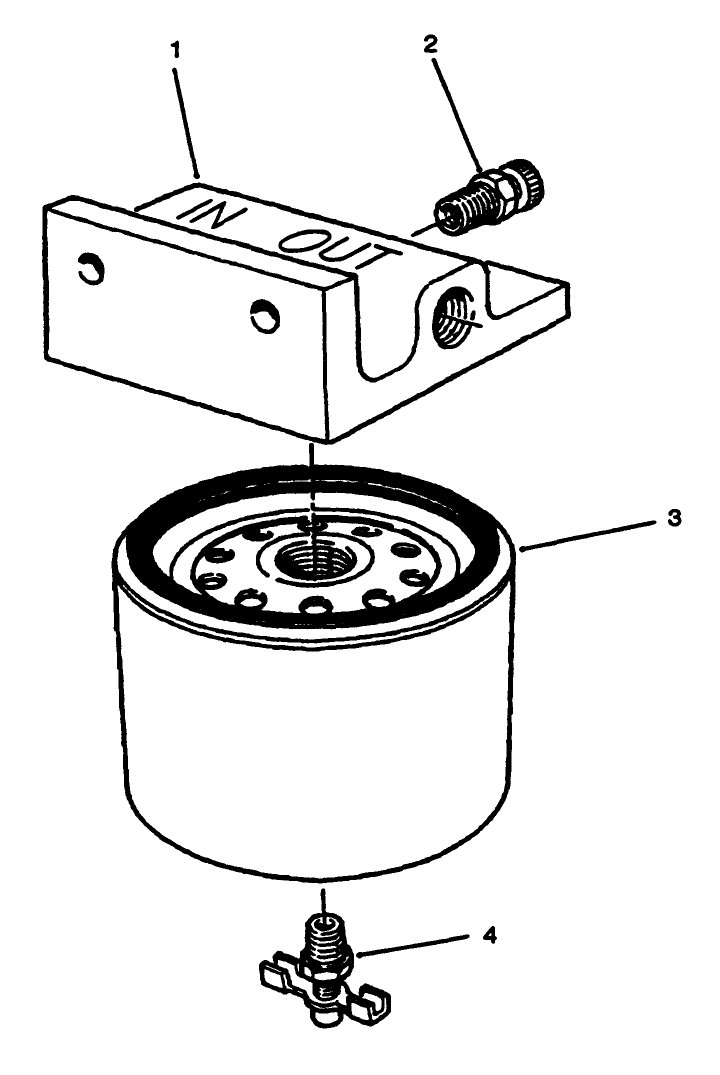 1
2
IN
OUT
3
4