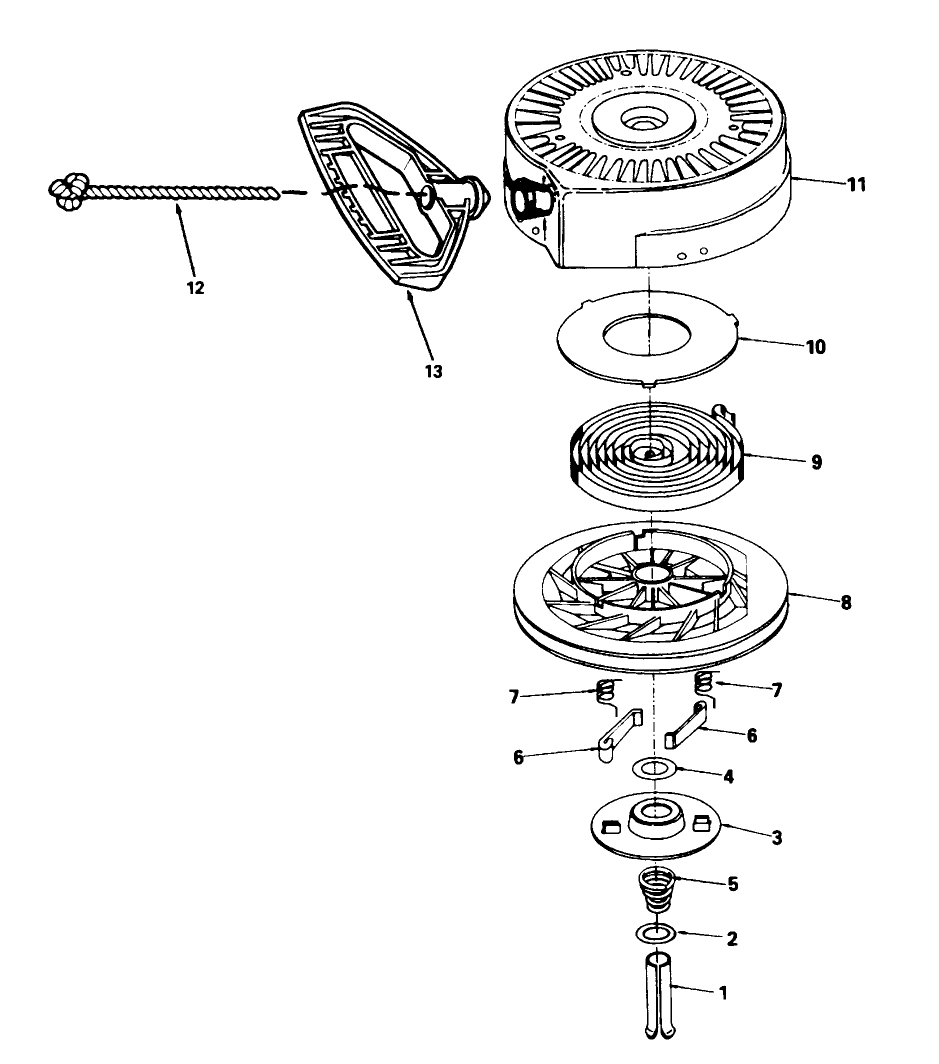 11
12
13
10
9
8
7
7
6
6
4
3
5
2
1