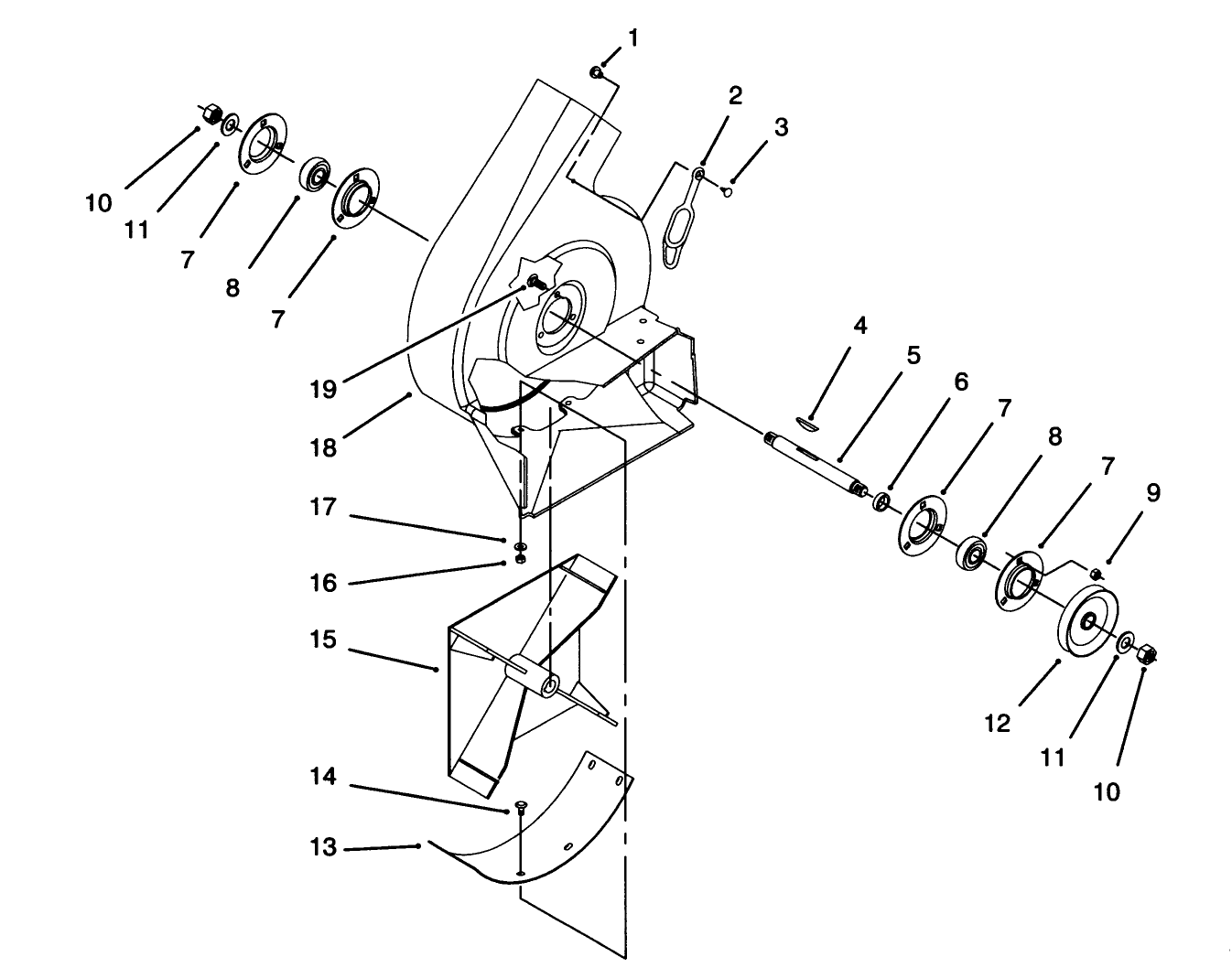 1
2
3
10
11
7
8
7
19
18
4
5
6
7
8
7
9
17
16
15
12
11
10
14
13