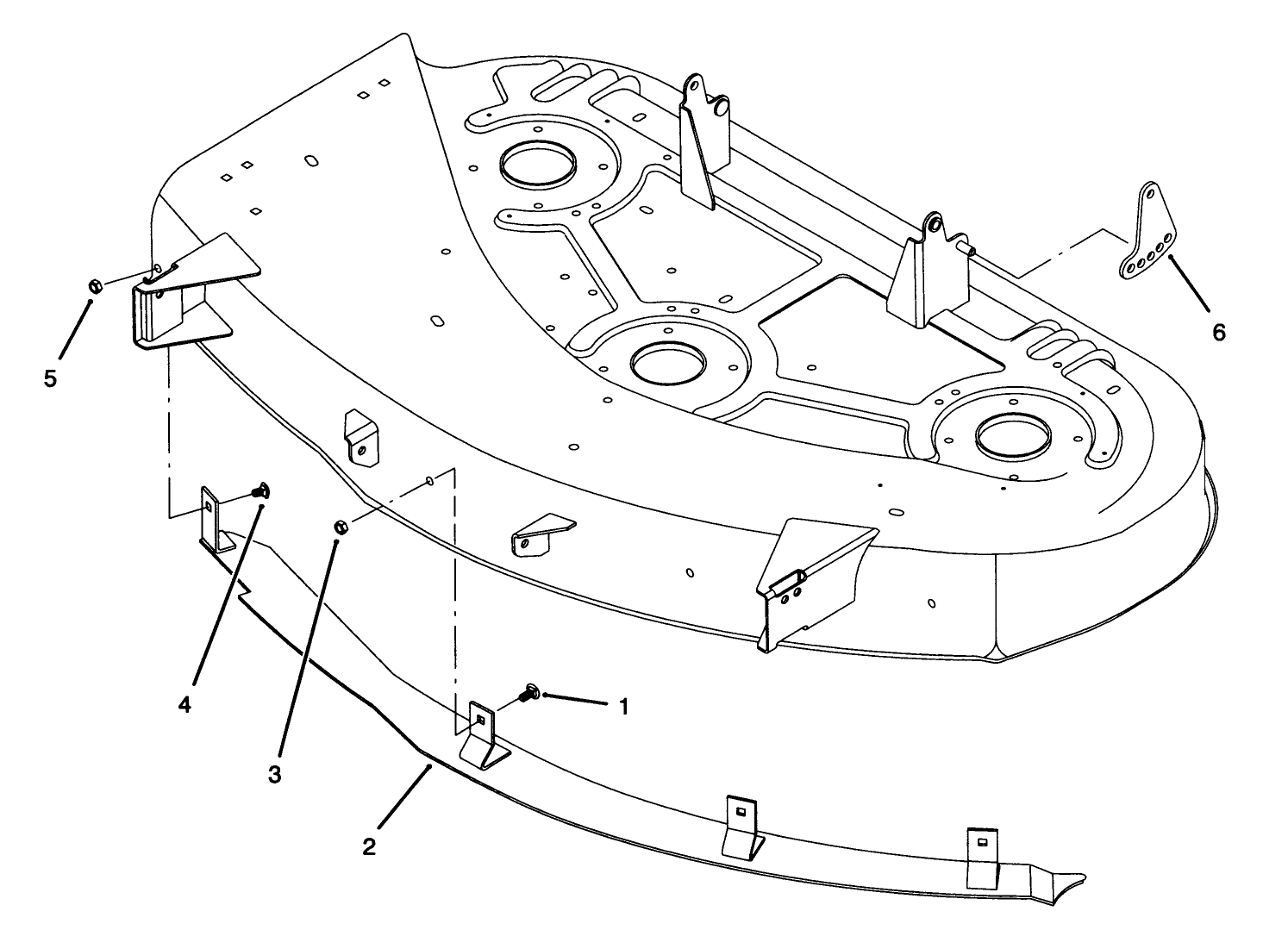 5
6
4
3
1
2