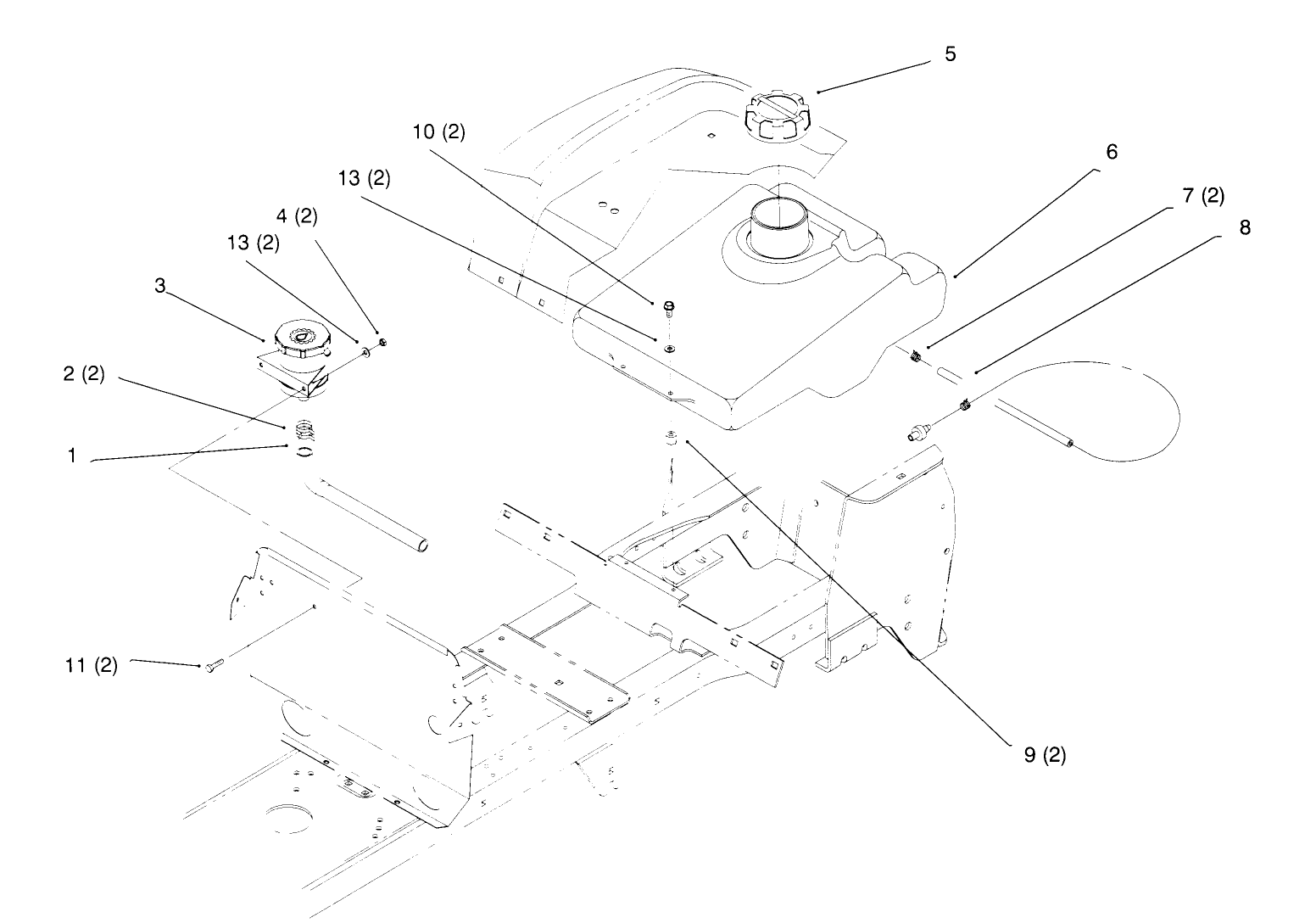 5

10 (2)

6

13 (2)

7 (2)

4 (2)

8

13 (2)

3

2 (2)

1

11 (2)

9 (2)