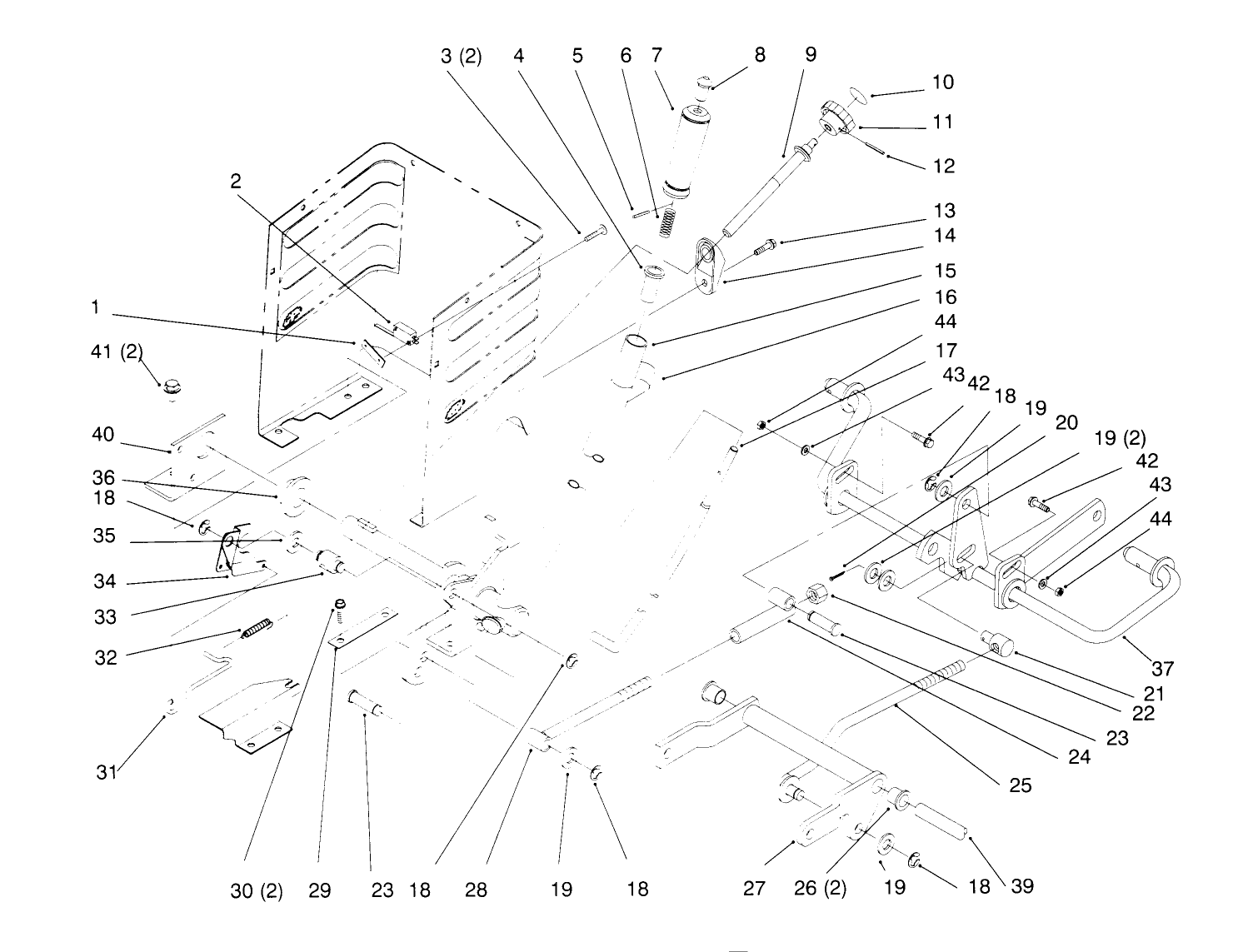 3 (2)
4
5
6
7
8
9
10
11
12
13
14
15
16
44
17
43
42
18
19
20
19 (2)
42
43
44
2
1
41 (2)
40
36
18
35
34
33
32
31
37
21
22
23
24
25
30 (2)
29
23
18
28
19
18
27
26 (2)
19
18
39