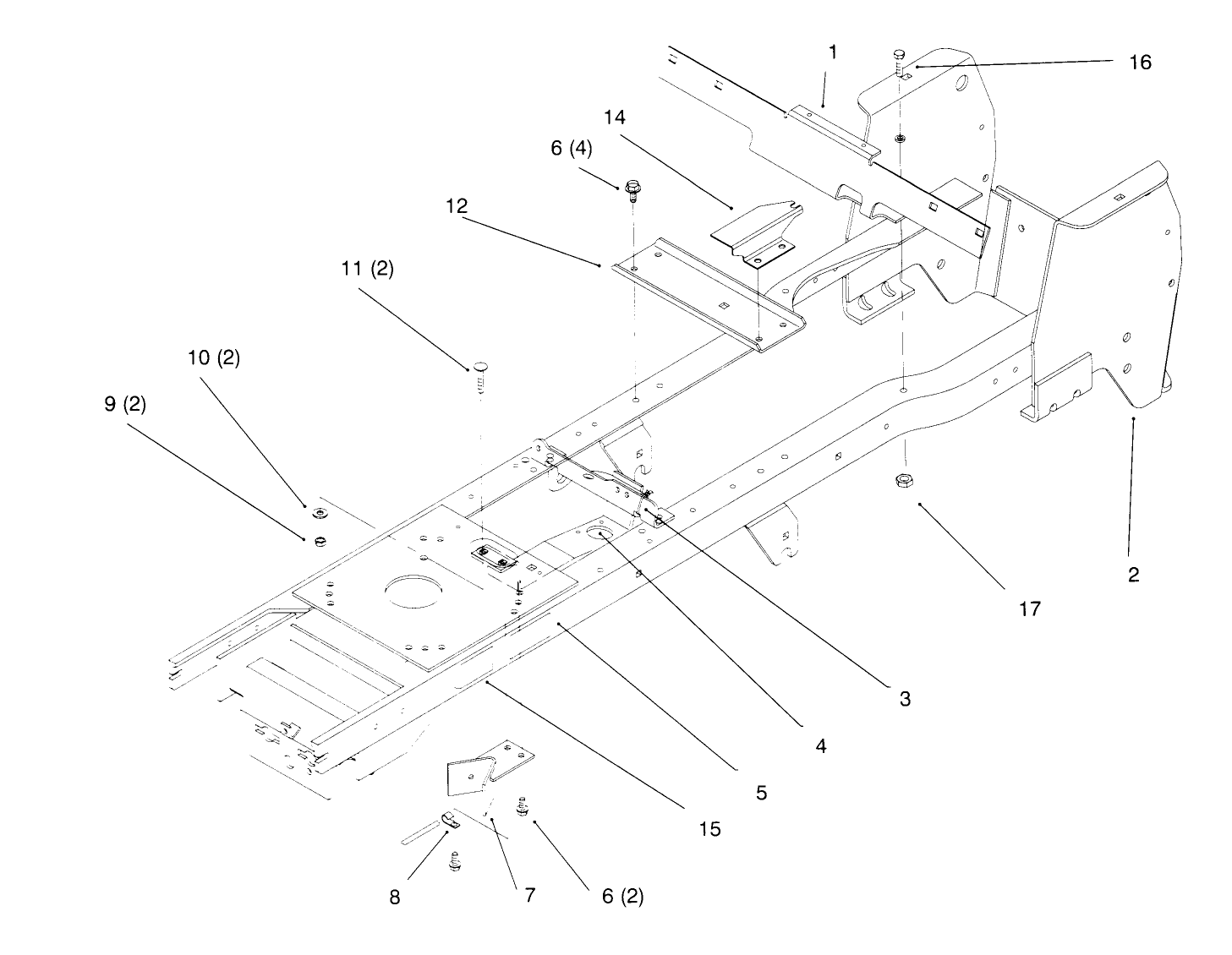 1
16
14
6 (4)
12
11 (2)
10 (2)
9 (2)
2
17
3
4
5
15
8
7
6 (2)