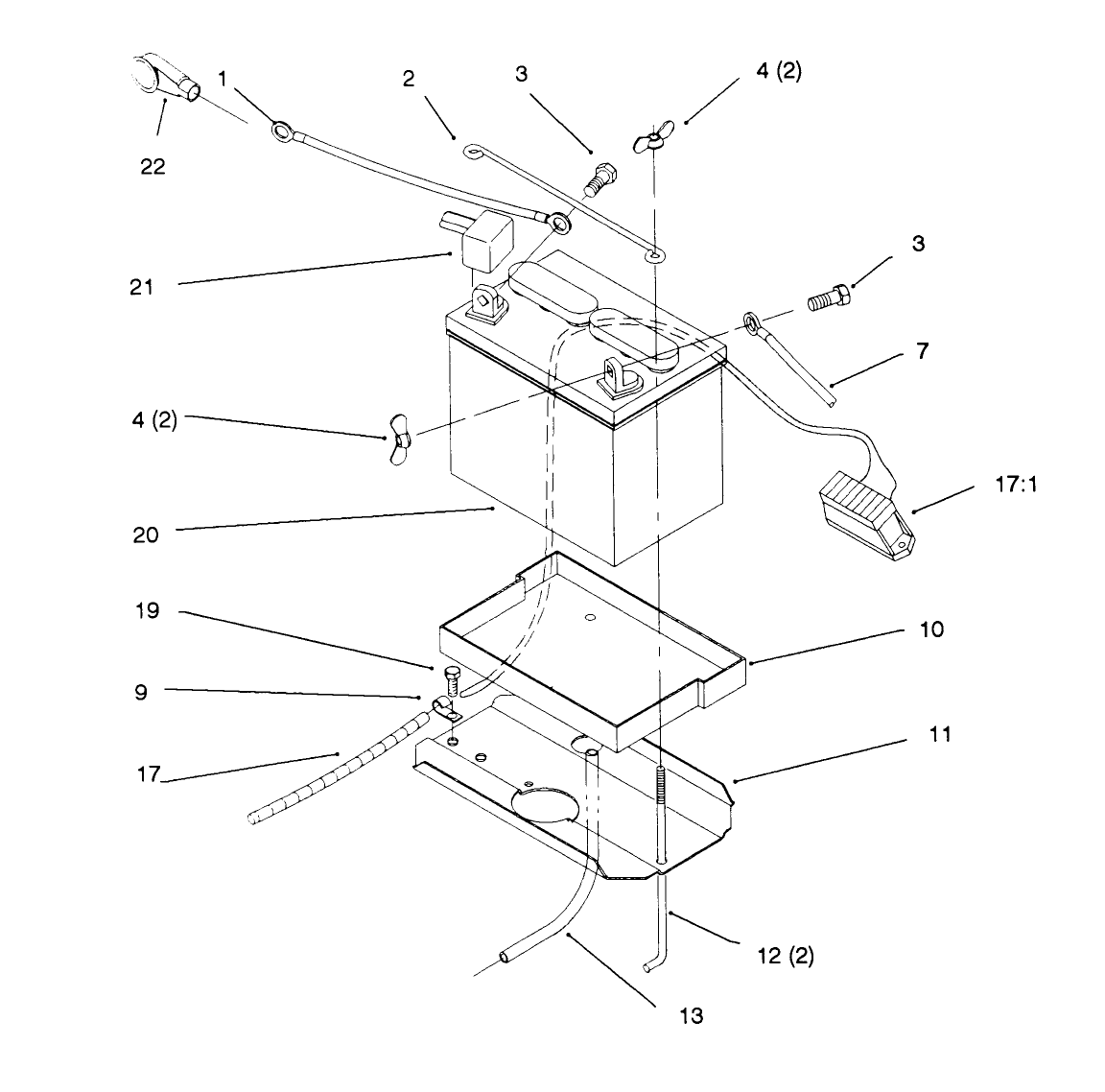 1
2
3
4 (2)
22
21
3
7
4 (2)
17:1
20
19
10
9
11
17
12 (2)
13