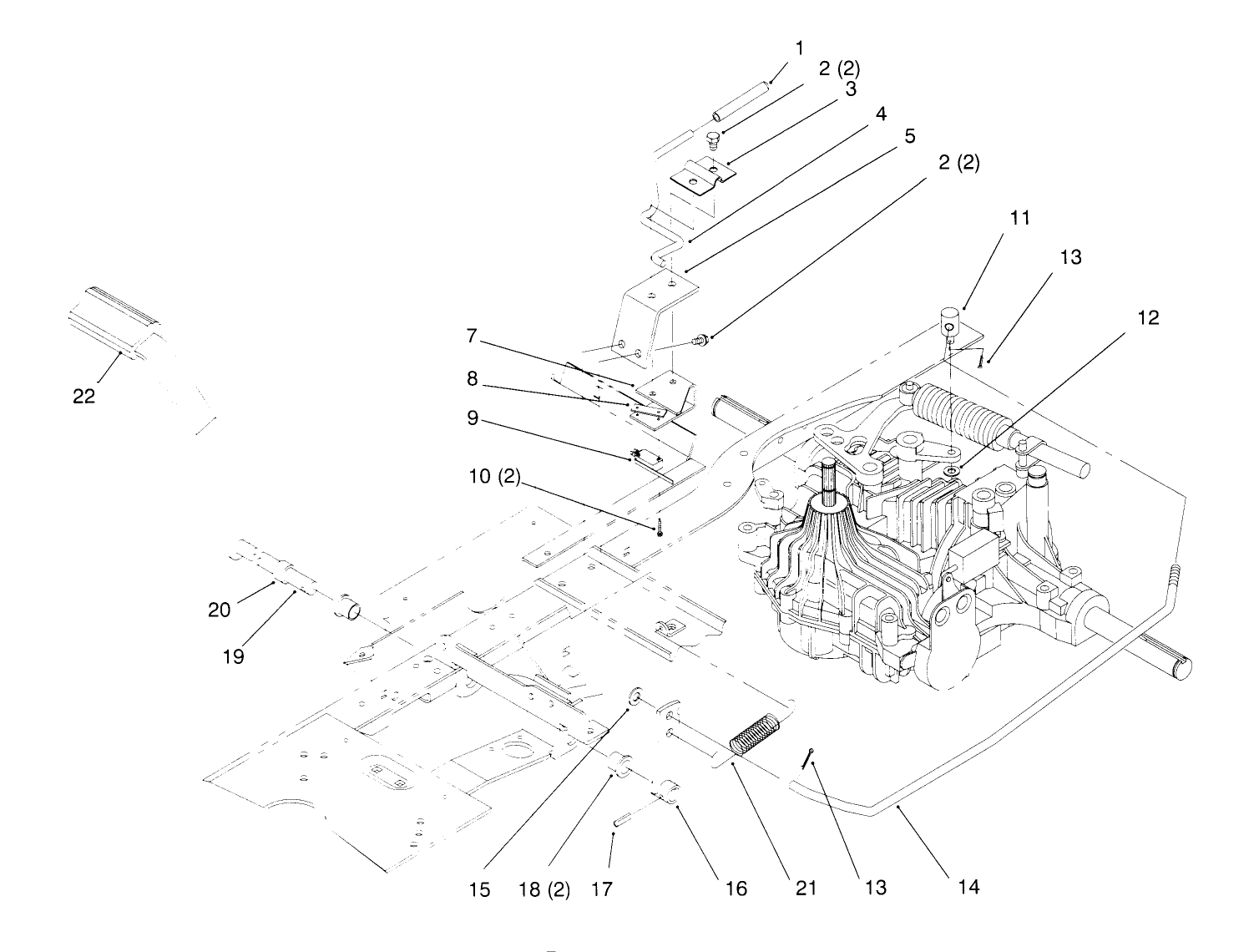 1
2 (2)
3
4
5
2 (2)
11
13
12
22
7
8
9
10 (2)
20
19
15
18 (2)
17
16
21
13
14