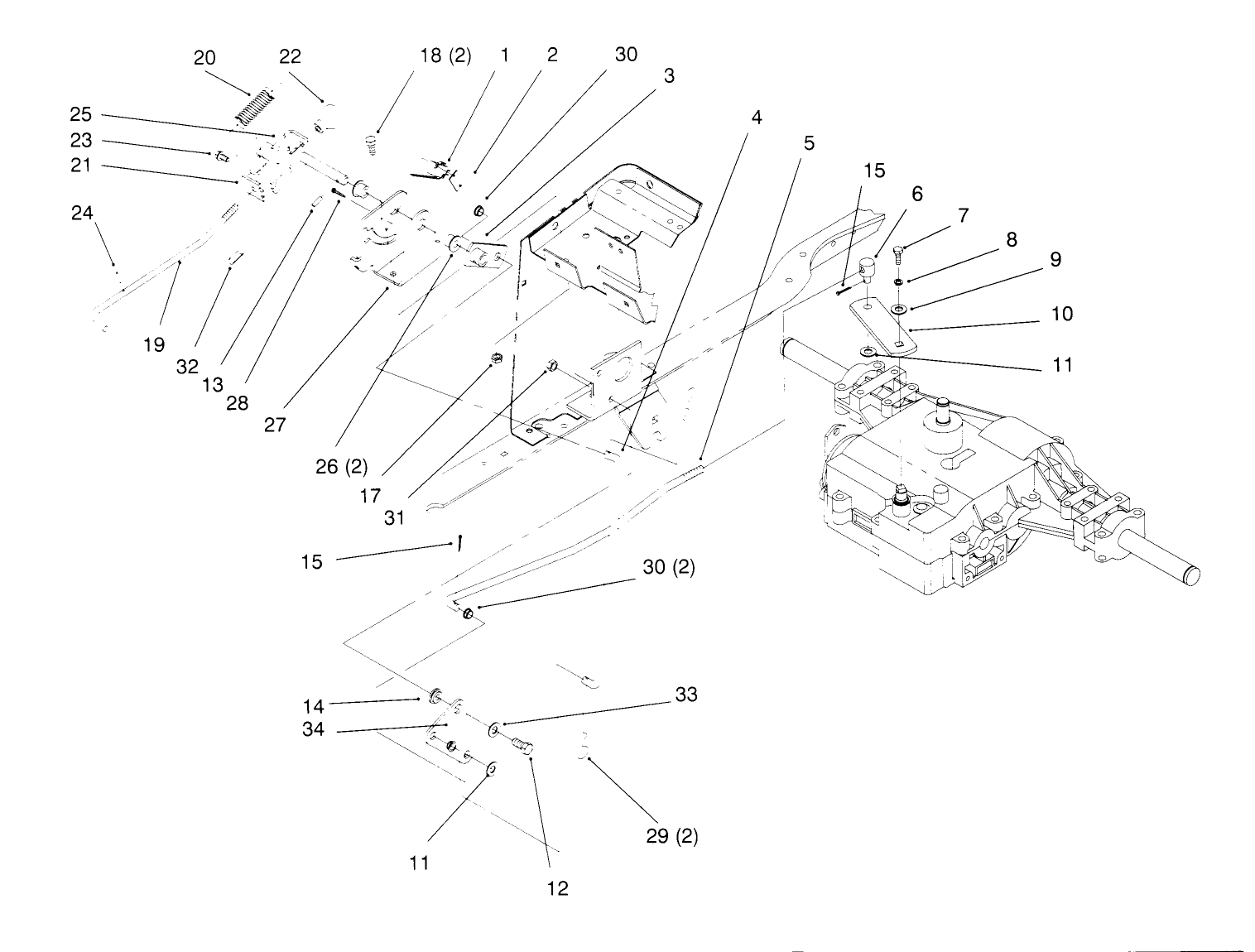 20
22
18 (2)
1
2
30
3
25
23
21
24
4
5
15
6
7
8
9
10
11
19
32
13
28
27
26 (2)
17
31
15
30 (2)
14
34
33
11
12
29 (2)