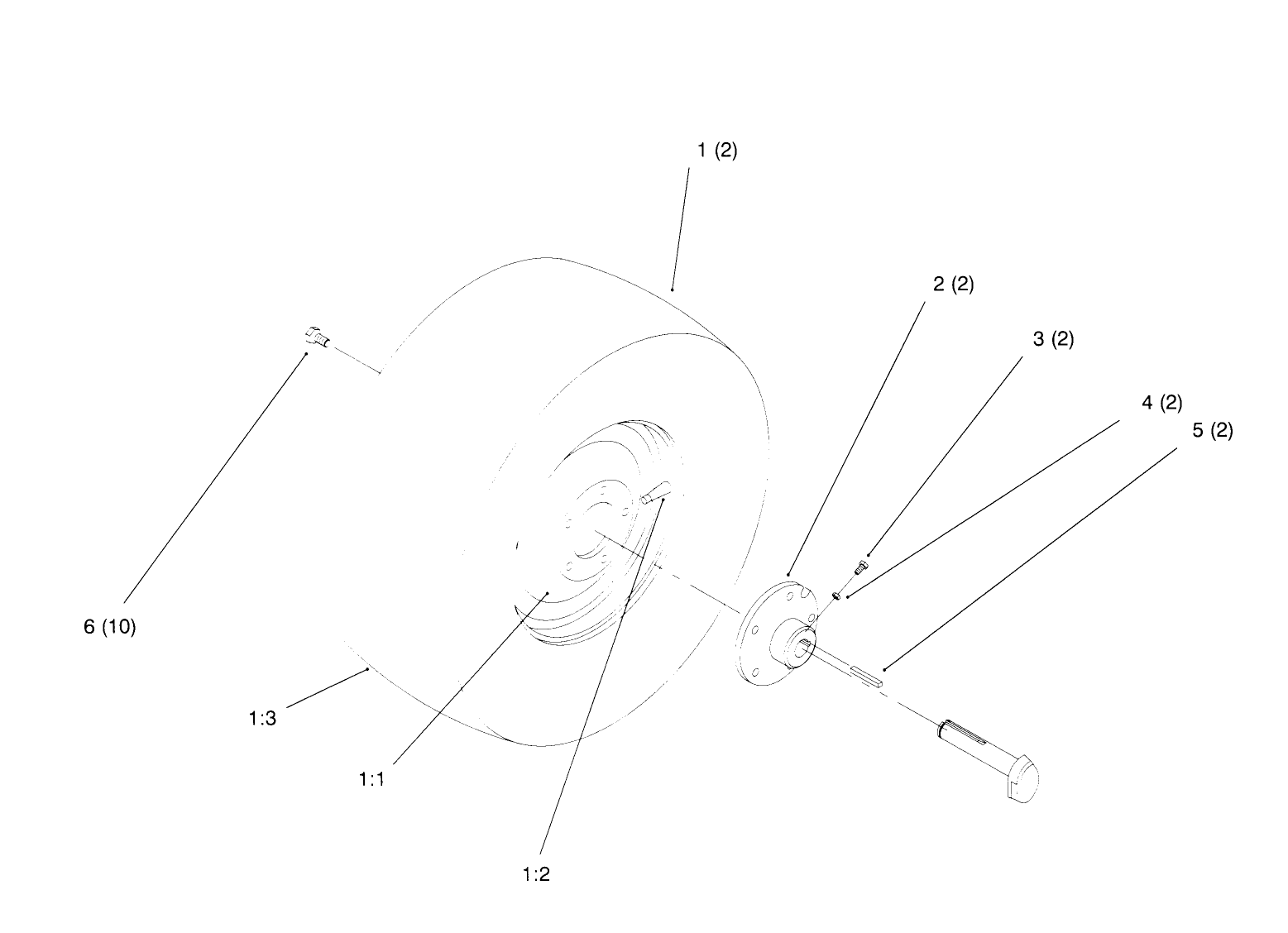 1 (2)

2 (2)

3 (2)

4 (2)

5 (2)

6 (10)

1:3

1:1

1:2