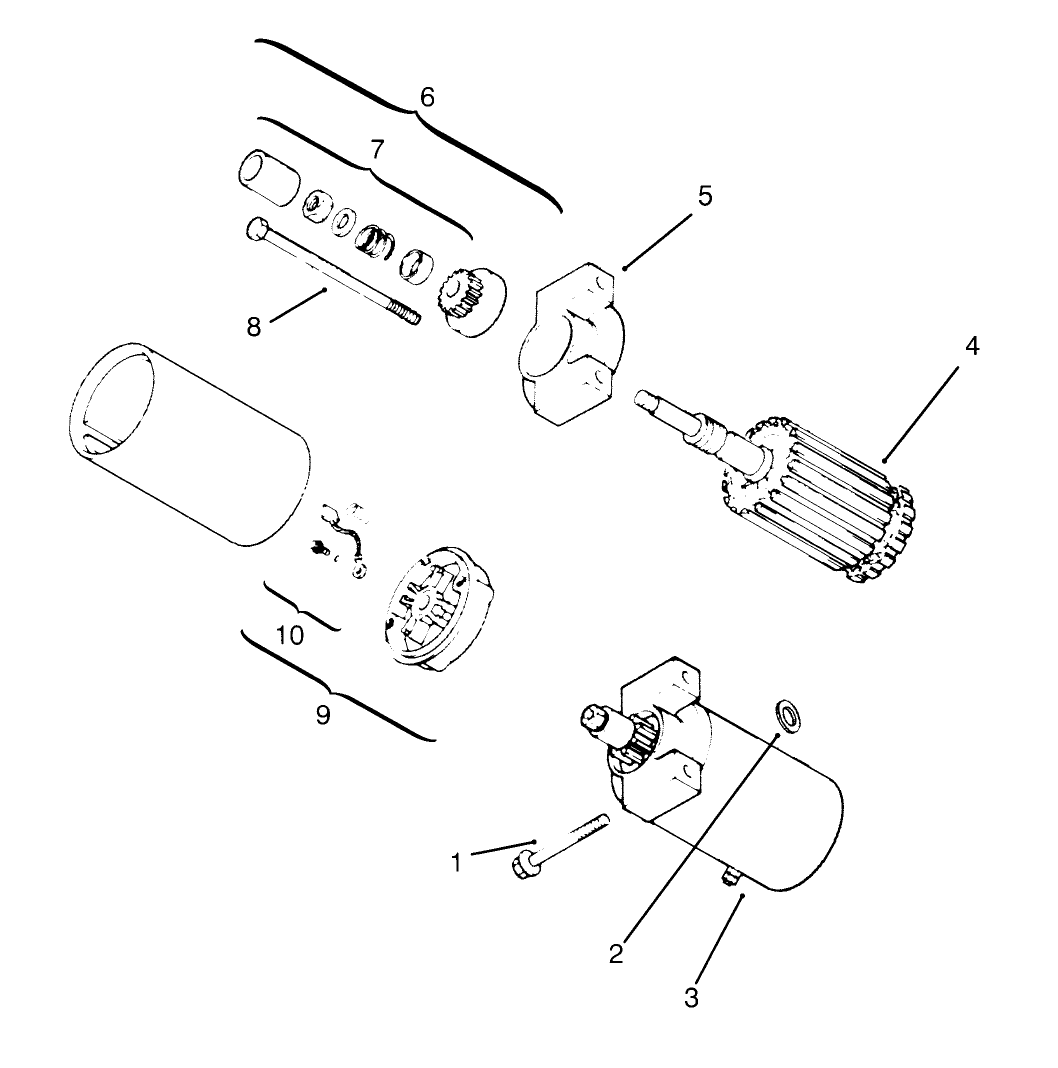 6
7
5
8
4
10
9
1
2
3