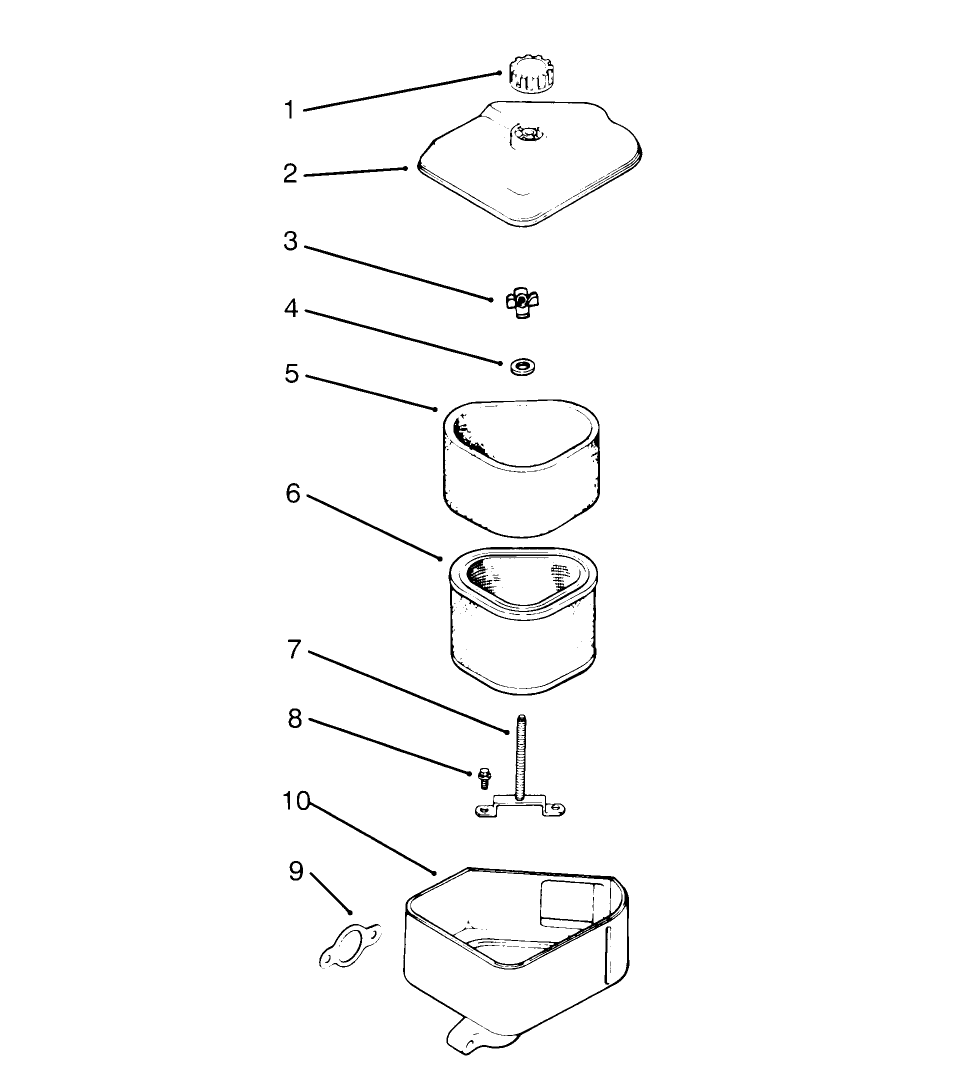 1
2
3
4
5
6
7
8
10
9