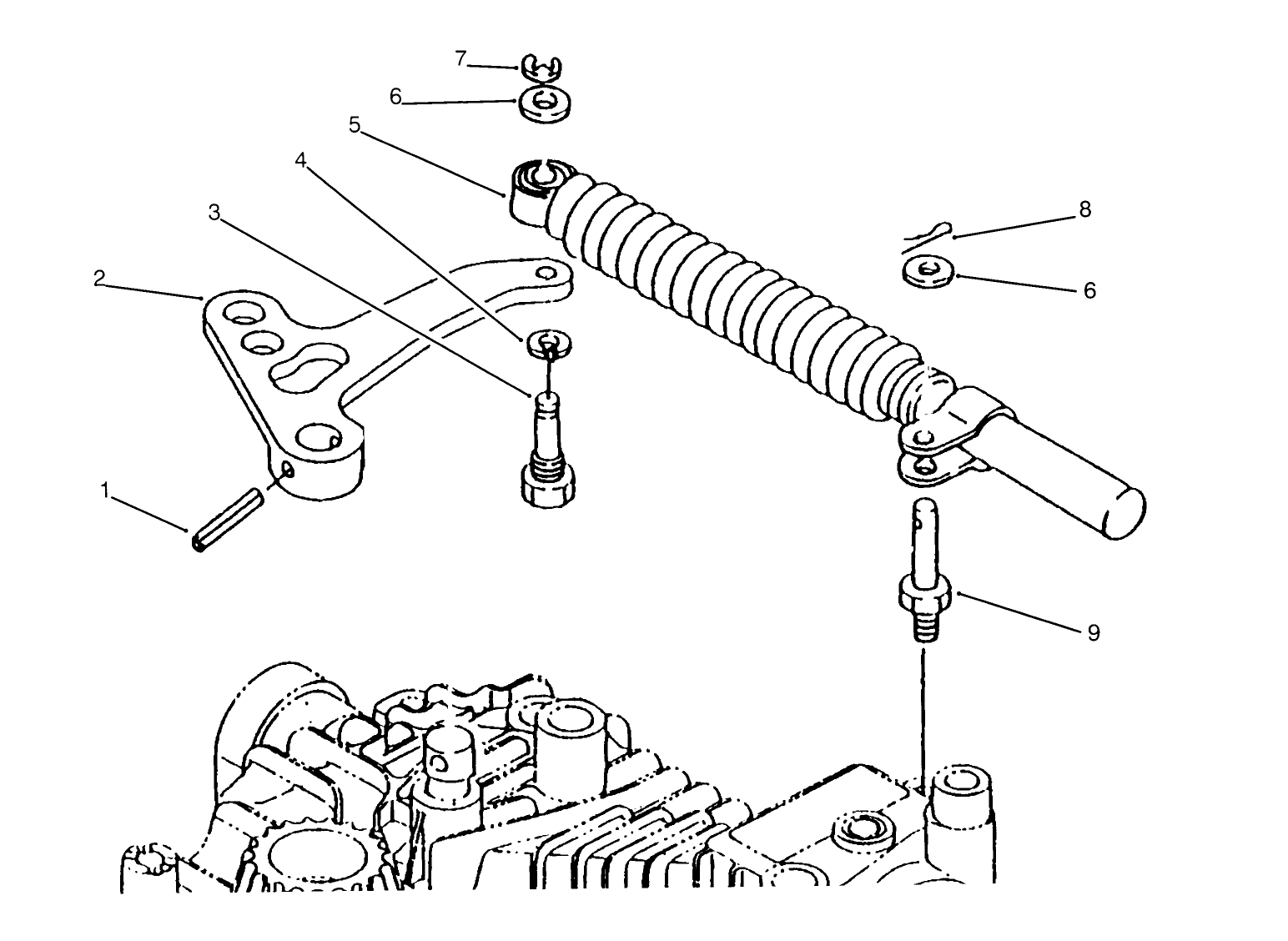 7
6
5
4
3
2
1
8
6
9