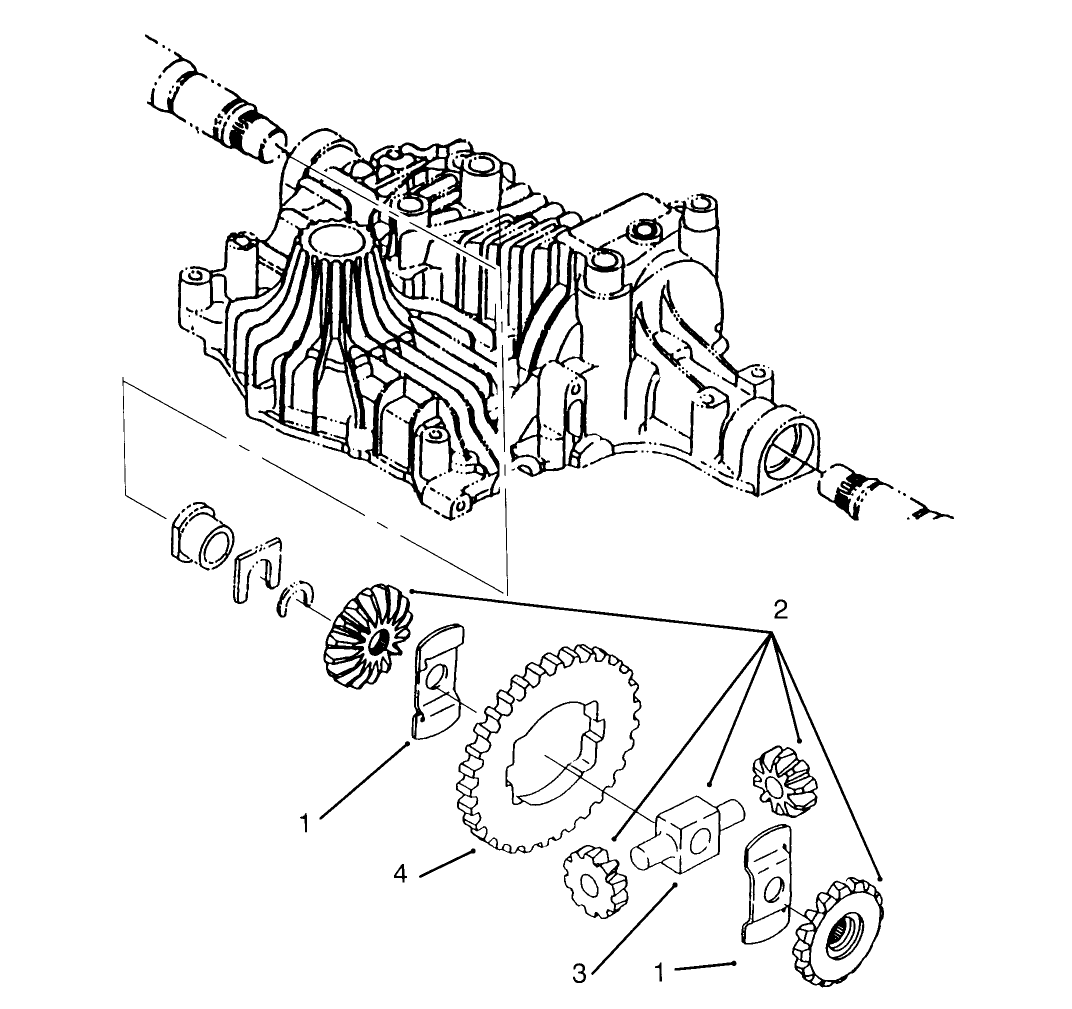 2
1
4
3
1