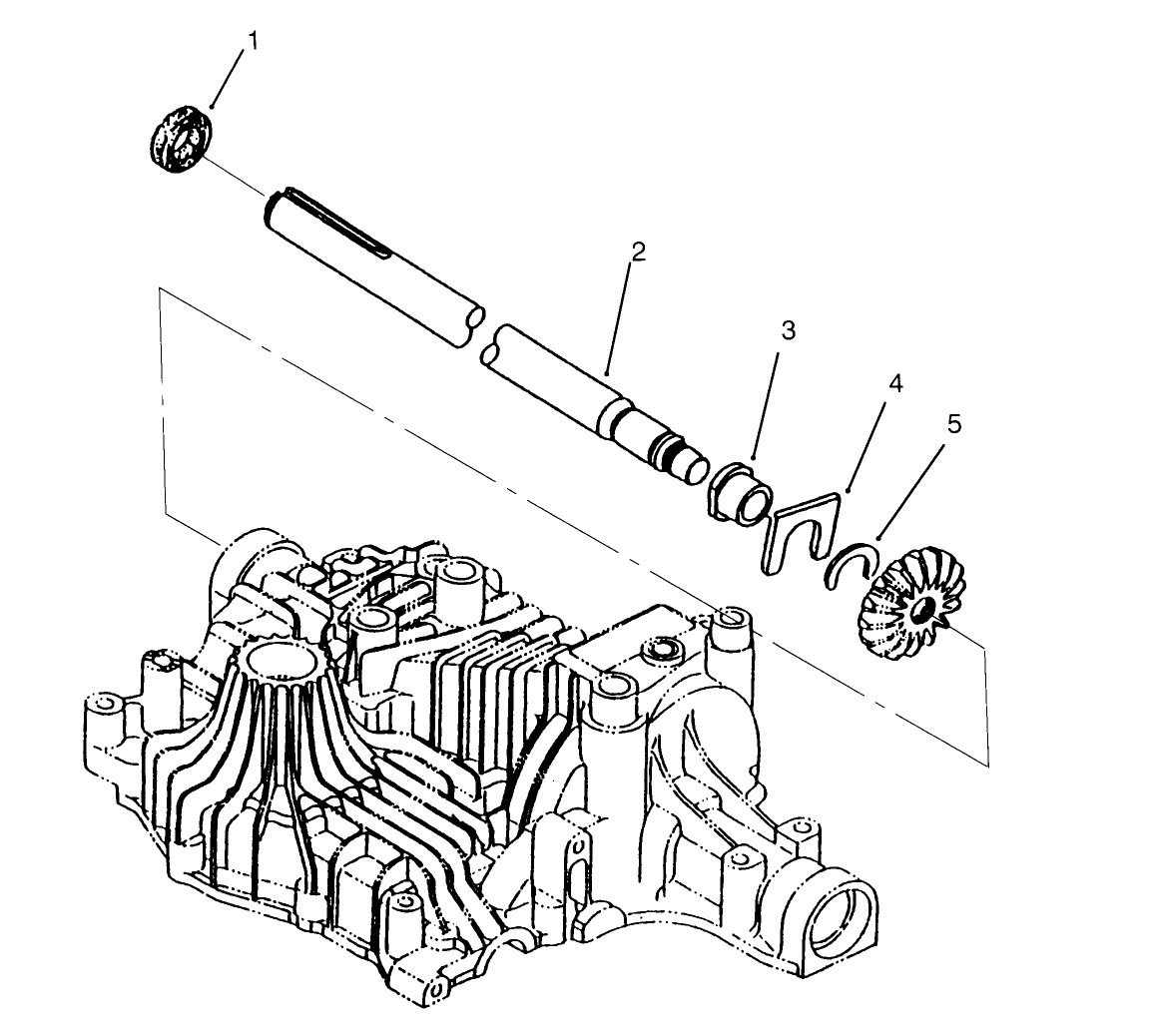 1
2
3
4
5