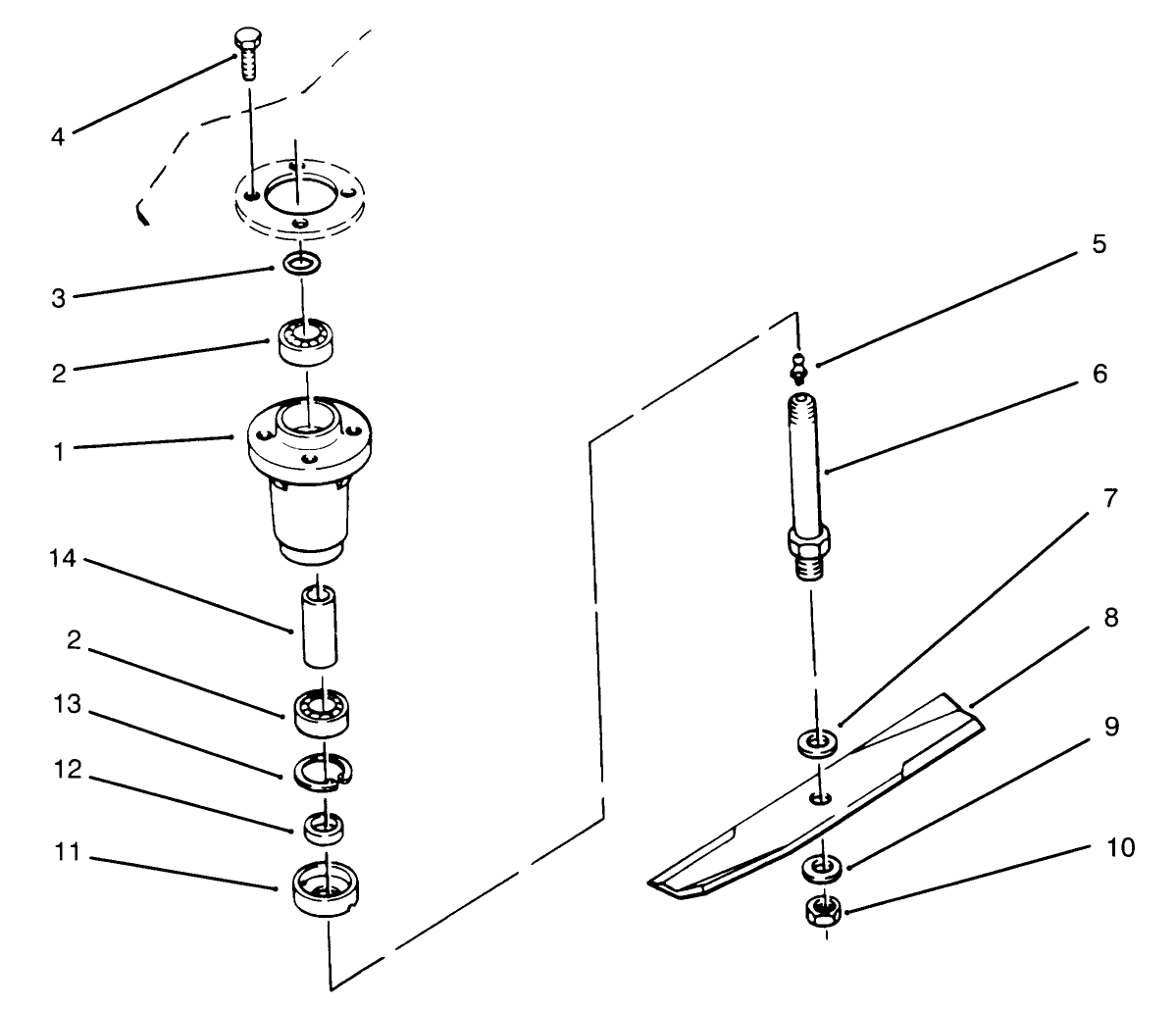 4
3
2
1
14
2
13
12
11
5
6
7
8
9
10