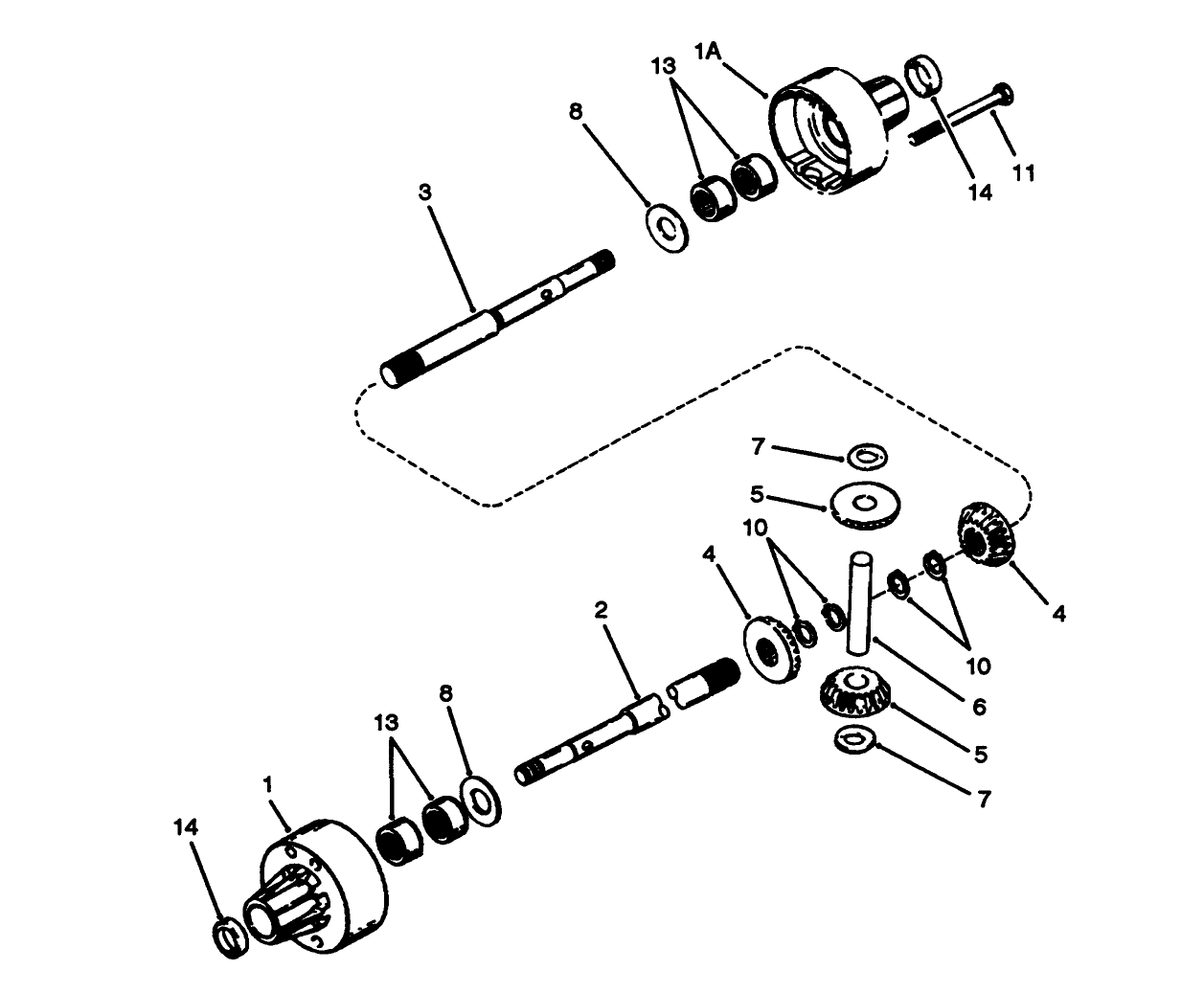 13
1A
8
14
11
3
7
5
10
4
4
2
10
6
13
8
5
7
1
14