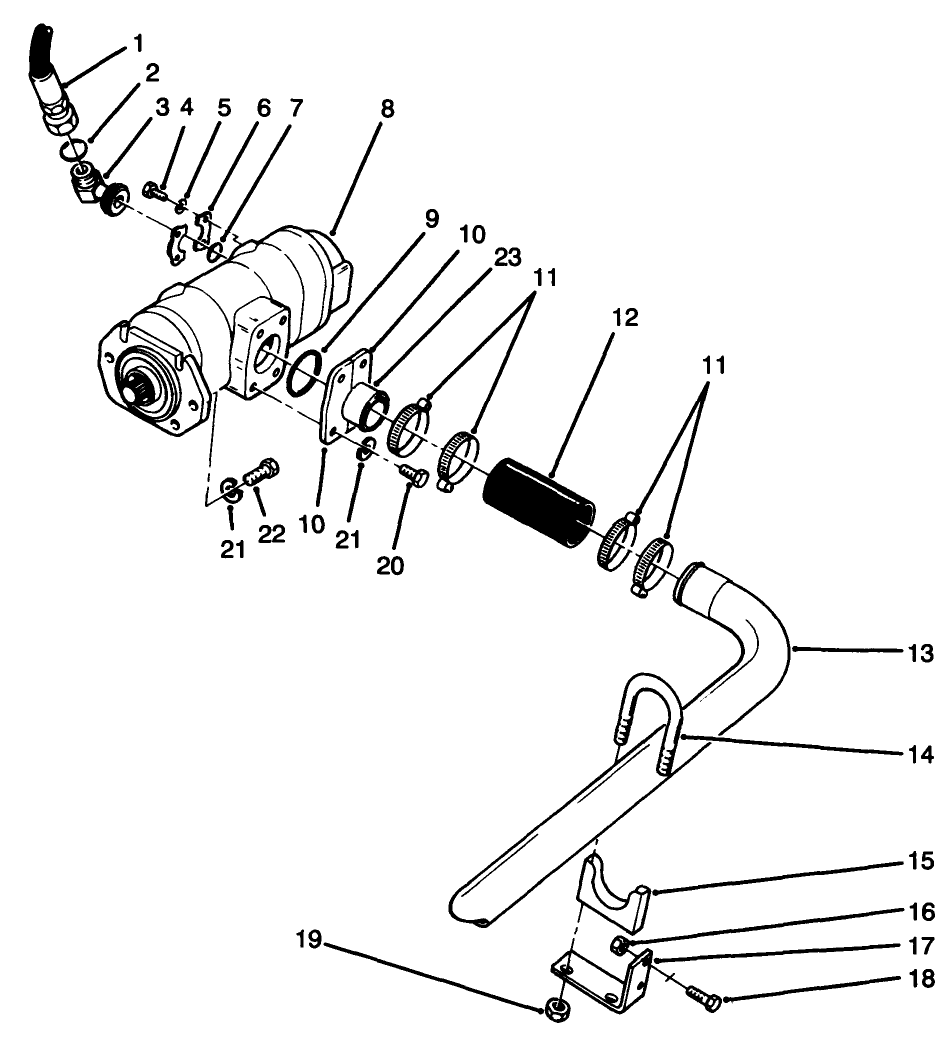 1
2
3
4
5
6
7
8
9
10
23
11
12
11
10
21
22
21
20
13
14
15
16
17
18
19