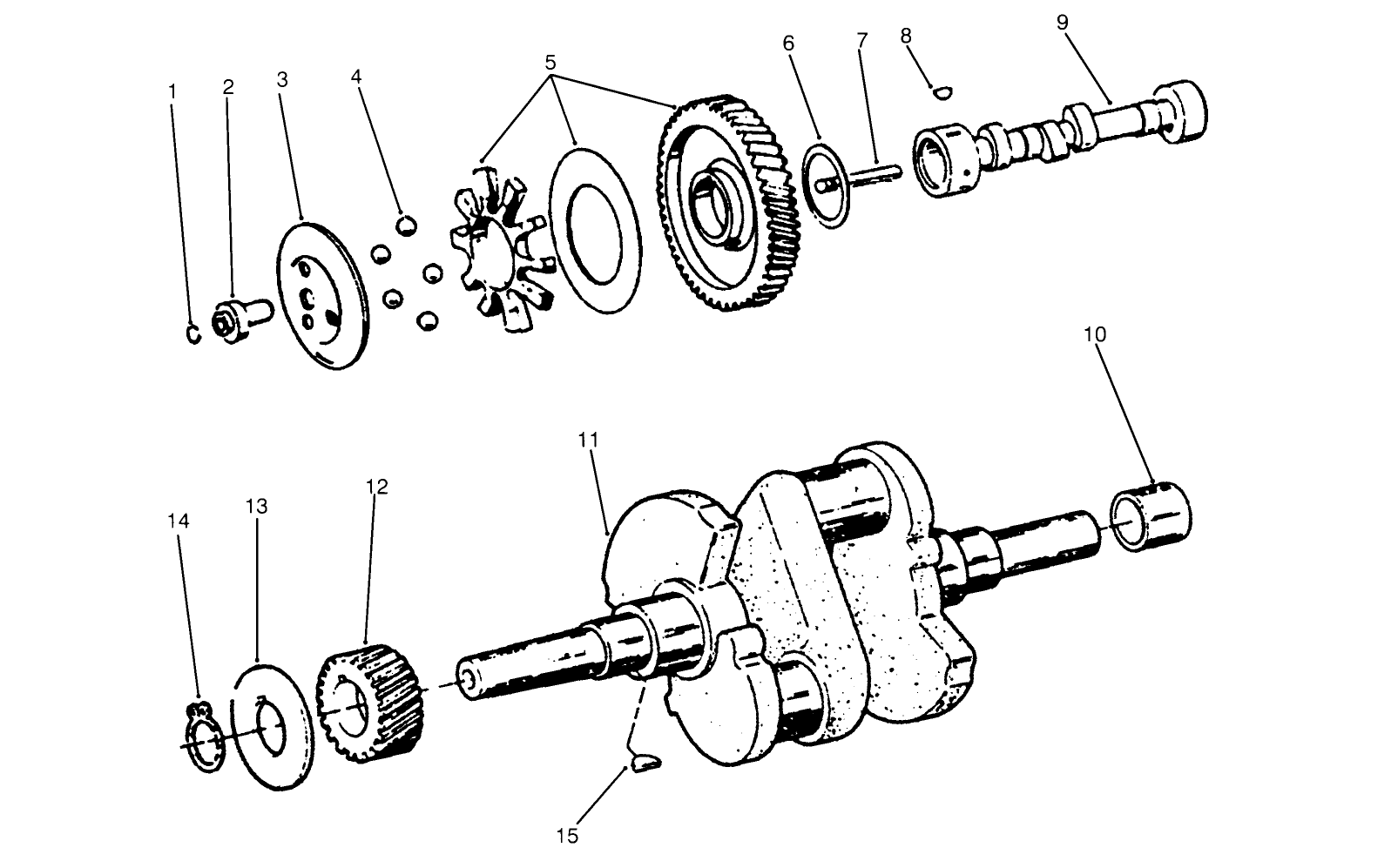 1
2
3
4
5
6
7
8
9
10
11
12
13
14
15