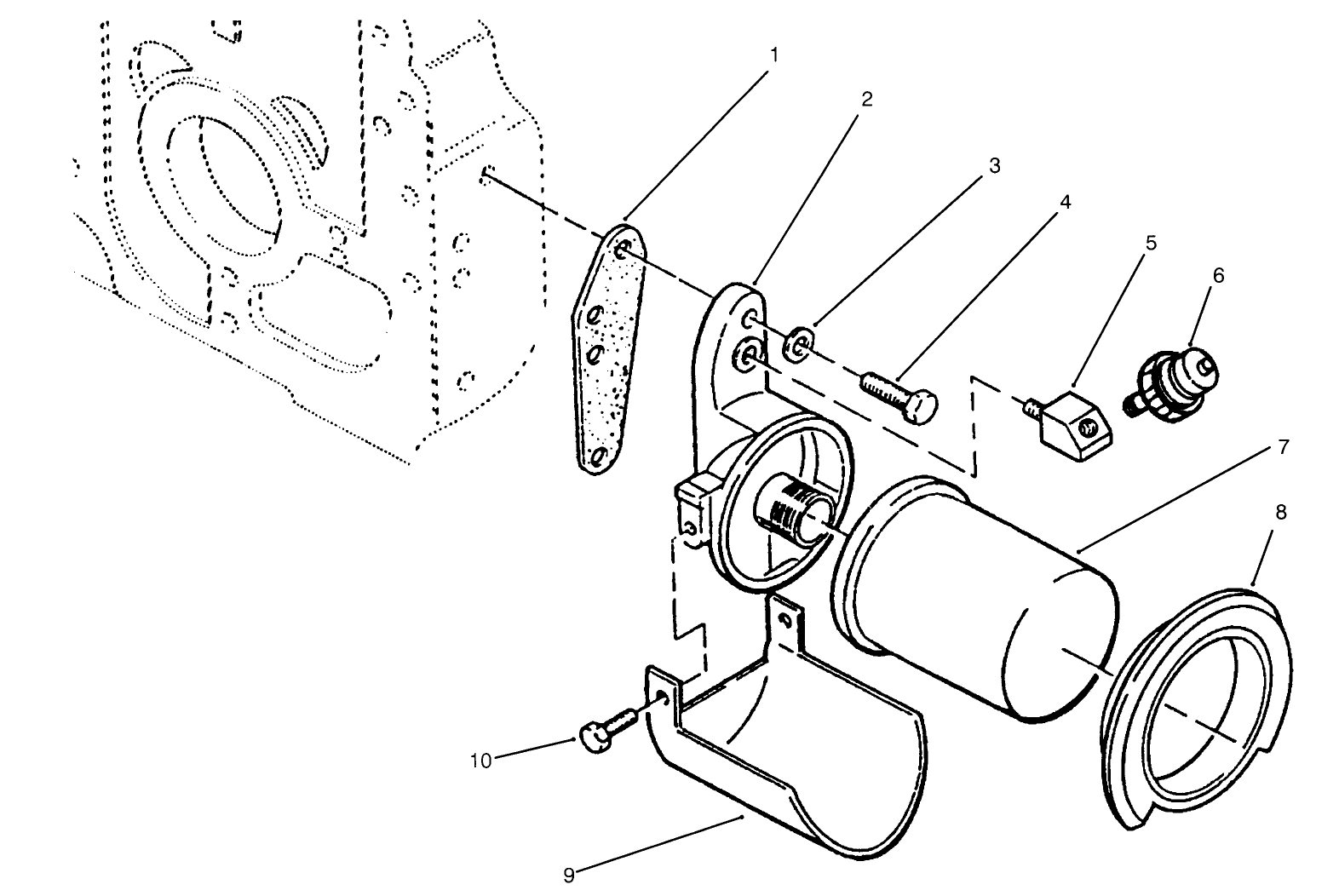 1
2
3
4
5
6
7
8
10
9