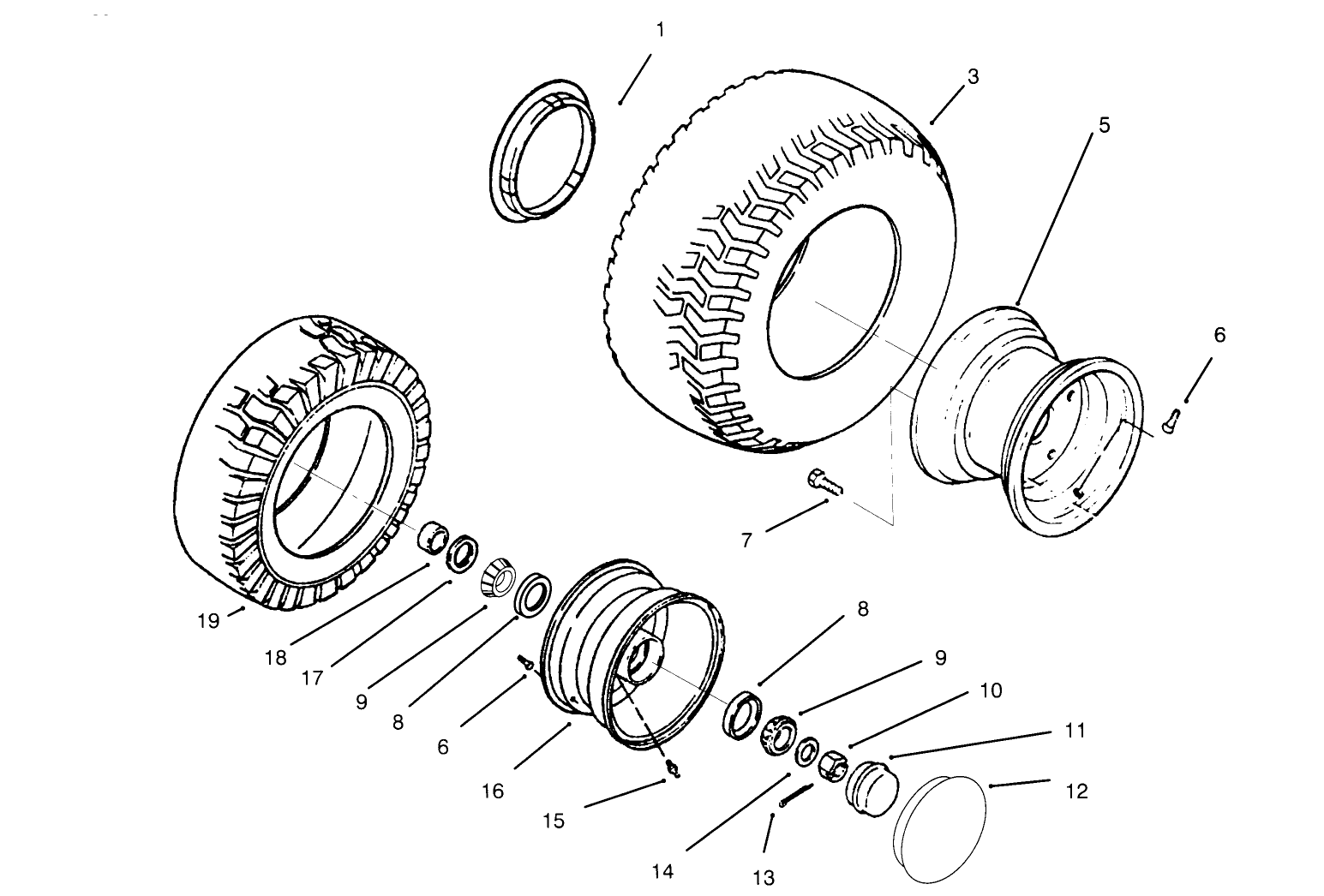 1
3
5
6
7
19
18
17
9
8
6
16
15
8
9
10
11
12
14
13