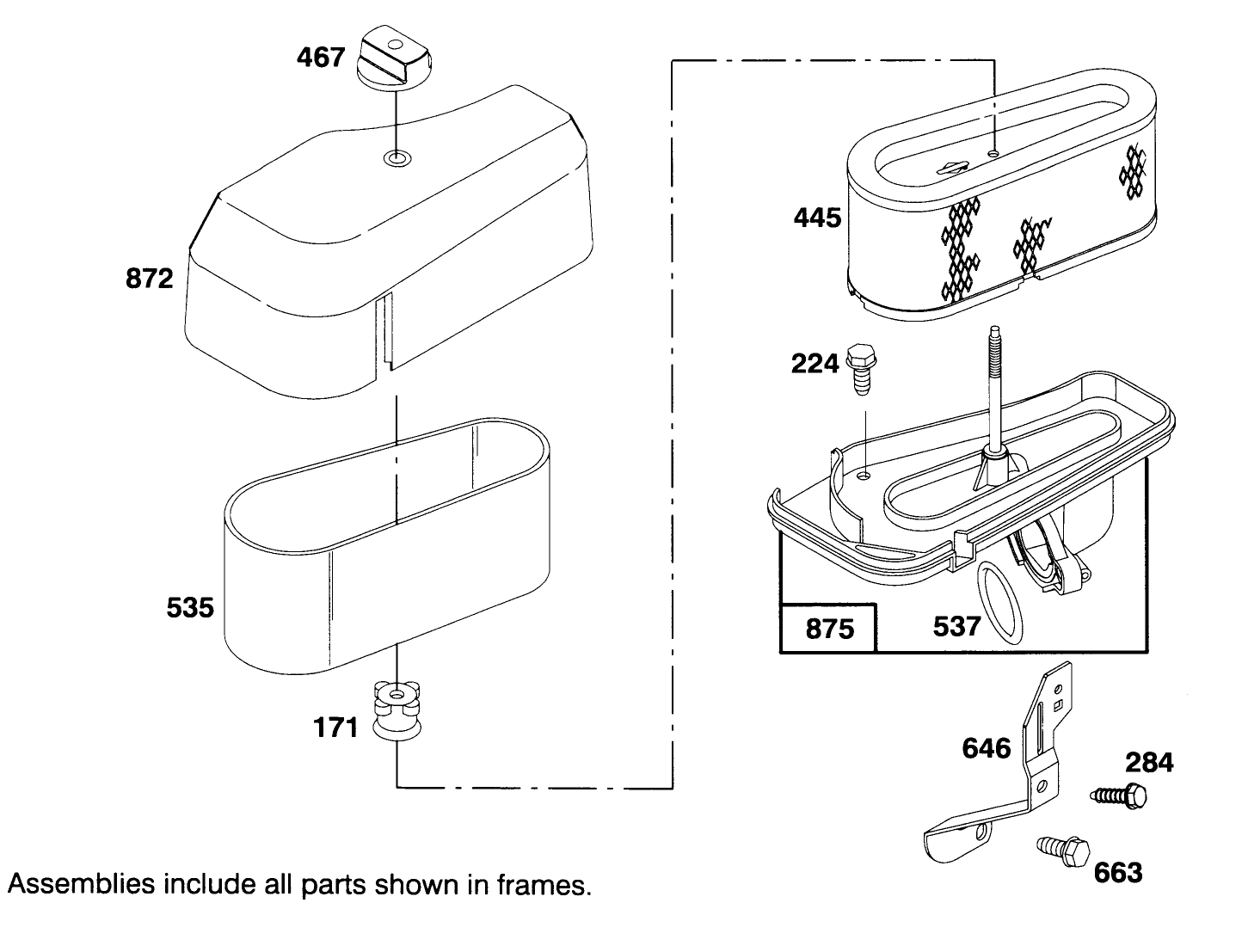 467

872

535

171

445

224

875

537

646

284

663

Assemblies include all parts shown in frames.