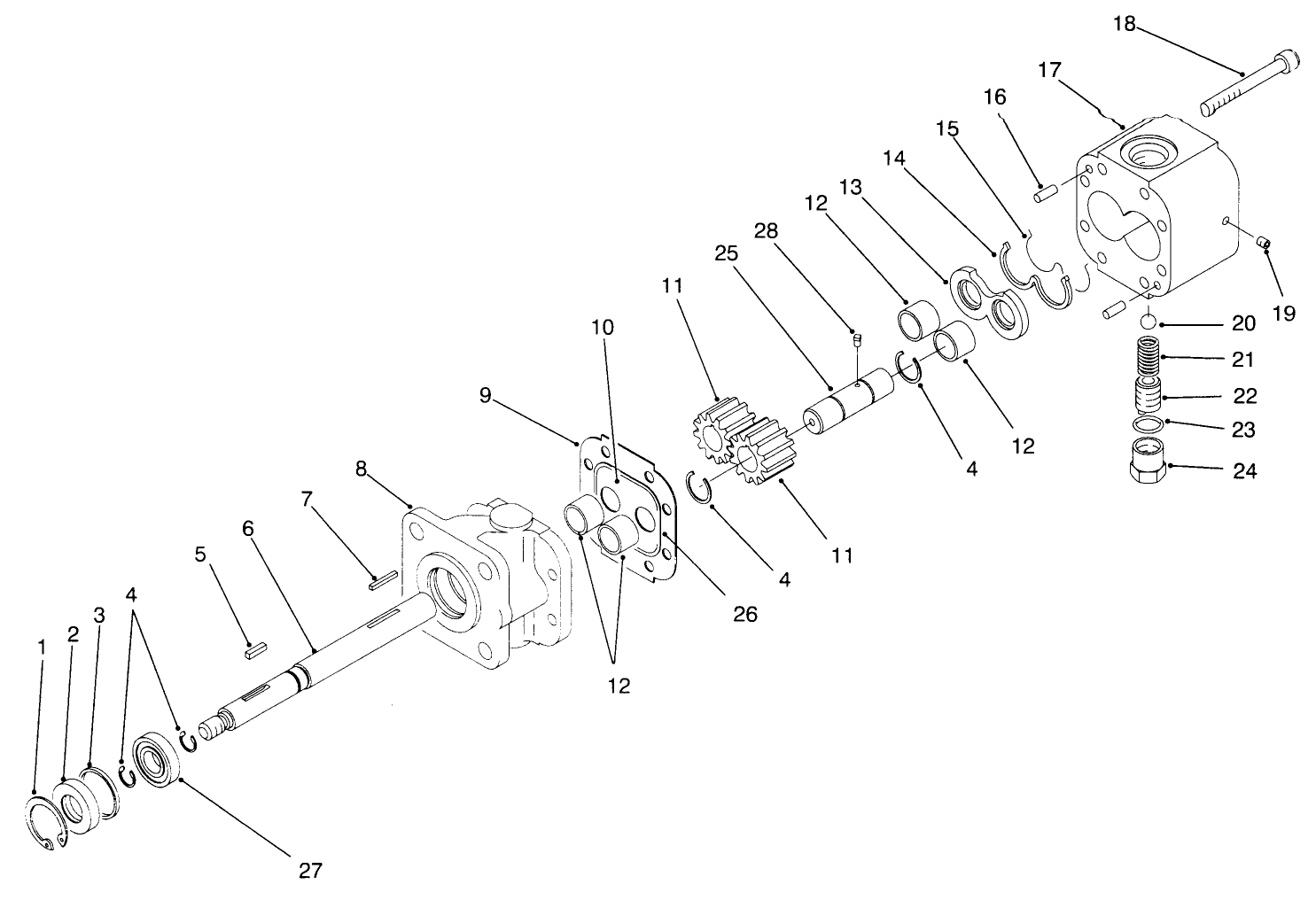 18
17
16
15
14
13
12
28
25
11
10
9
8
7
6
5
4
3
2
1
19
20
21
22
23
24
12
4
11
4
26
12
27